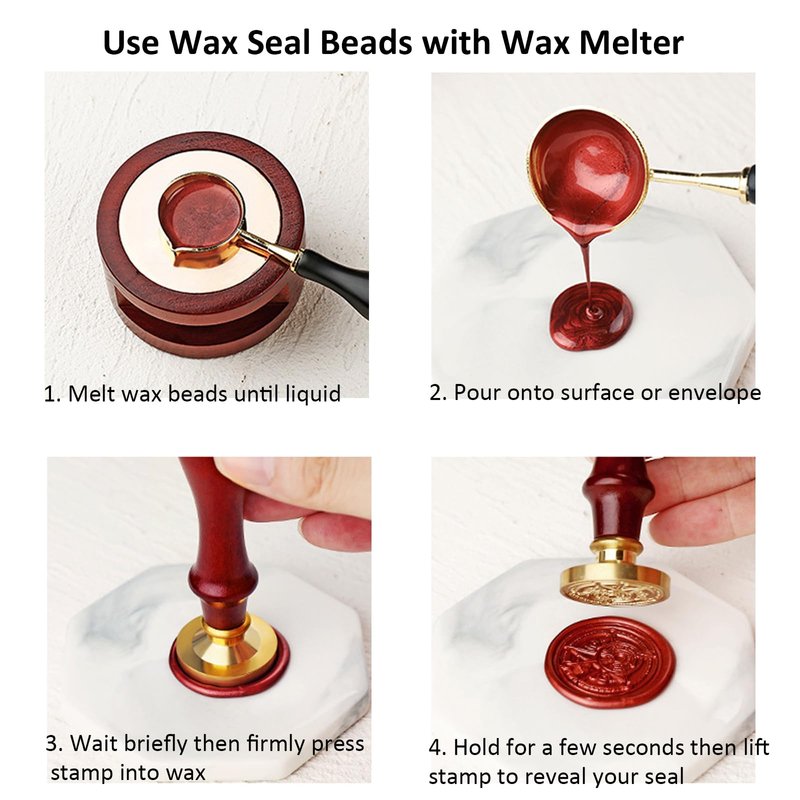 Use Wax Seal Beads with Wax Melter

1. Melt wax beads until liquid

2. Pour onto surface or envelope

3. Wait briefly then firmly press stamp into wax

4. Hold for a few seconds then lift stamp to reveal your seal