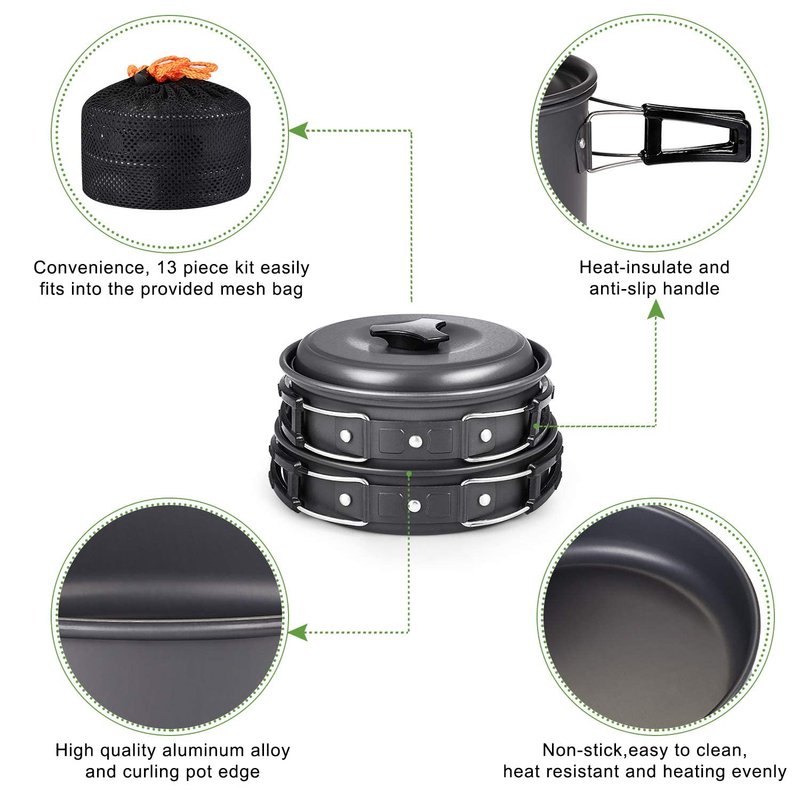 Convenience, 13 piece kit easily fits into the provided mesh bag

Heat-insulate and anti-slip handle

High quality aluminum alloy and curling pot edge

Non-stick,easy to clean, heat resistant and heating evenly