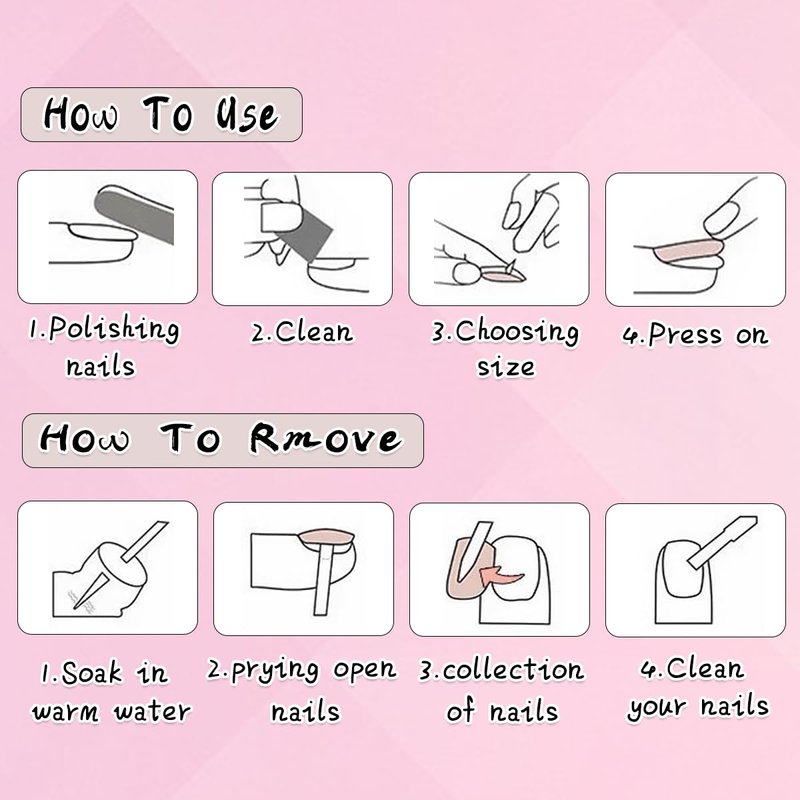 How To Use

1.Polishing nails

2.Clean

3.Choosing size

4.Press on

How To Rmove

1.Soak in warm water

2.prying open nails

3.collection of nails

4.Clean your nails