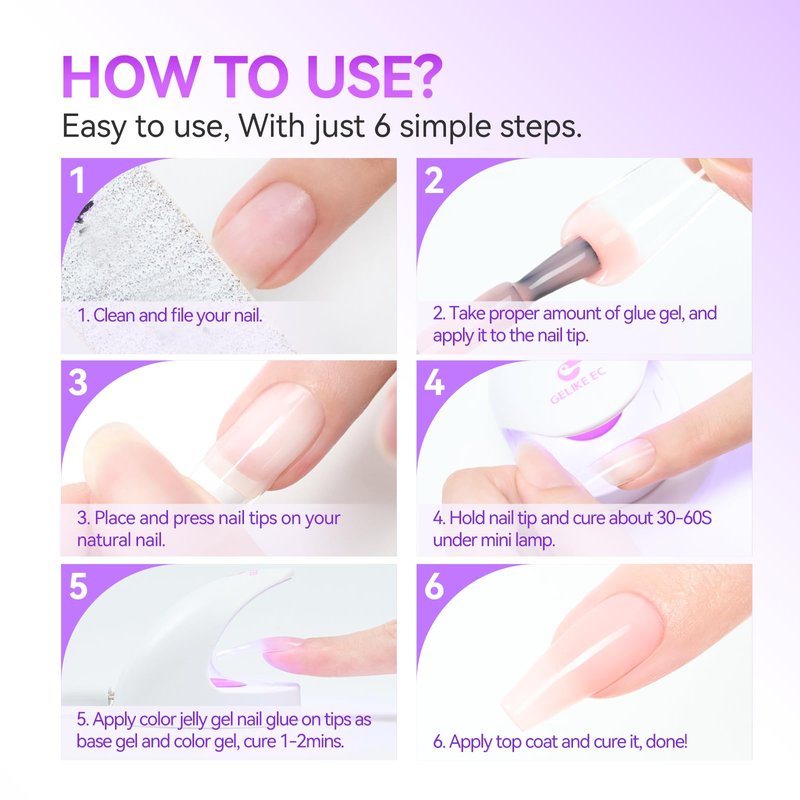 HOW TO USE?
Easy to use, With just 6 simple steps.

1
1. Clean and file your nail.

2
2. Take proper amount of glue gel, and apply it to the nail tip.

3
3. Place and press nail tips on your natural nail.

4
GELIKE EC
4. Hold nail tip and cure about 30-60S under mini lamp.

5
5. Apply color jelly gel nail glue on tips as base gel and color gel, cure 1-2mins.

6
6. Apply top coat and cure it, done!