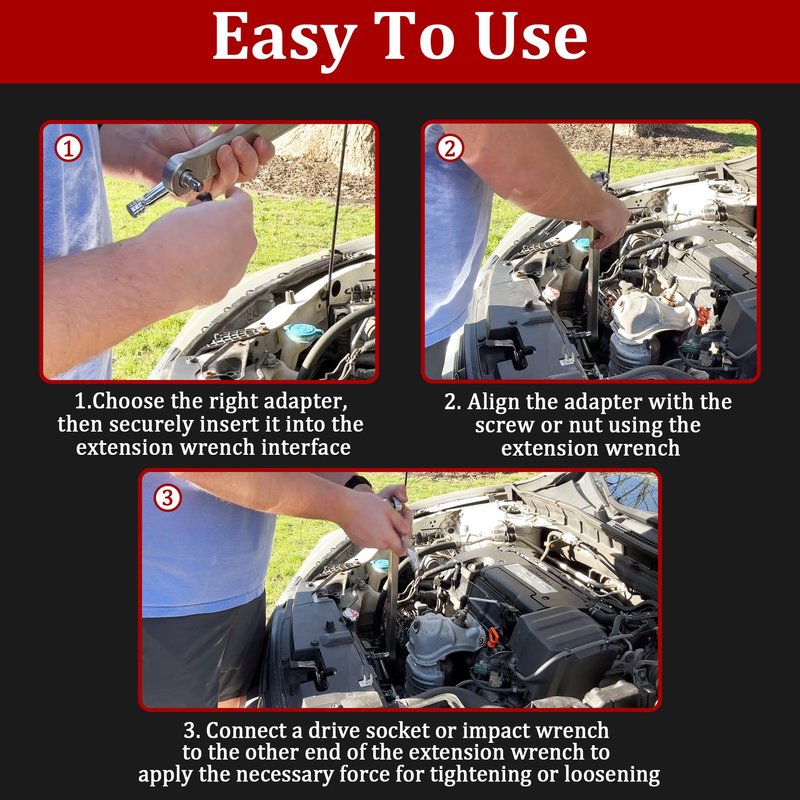 Easy To Use

①

1.Choose the right adapter, then securely insert it into the extension wrench interface

②

2. Align the adapter with the screw or nut using the extension wrench

③

3. Connect a drive socket or impact wrench to the other end of the extension wrench to apply the necessary force for tightening or loosening