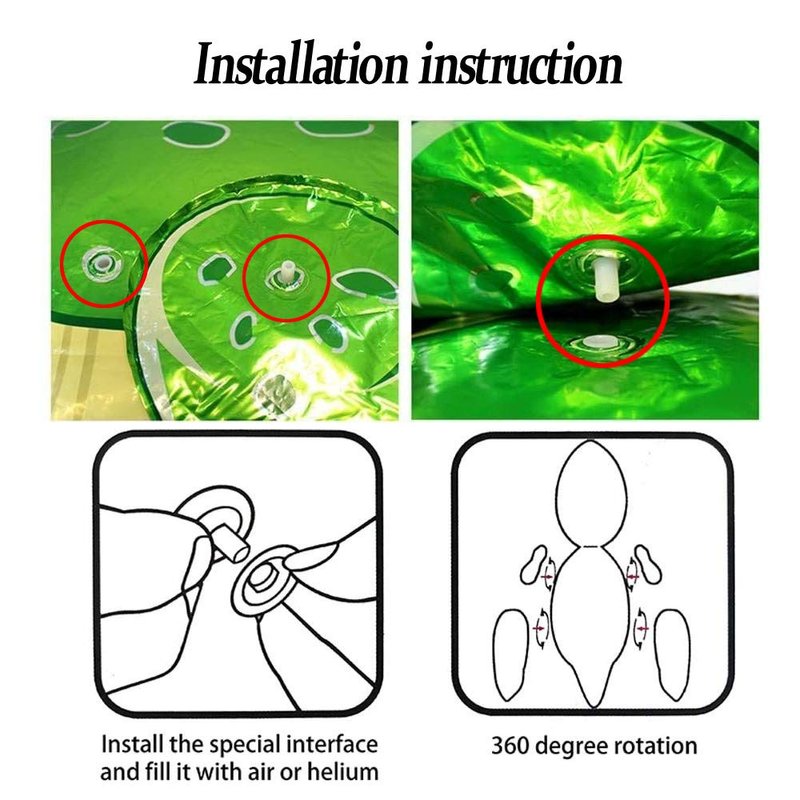 Installation instruction

Install the special interface and fill it with air or helium

360 degree rotation