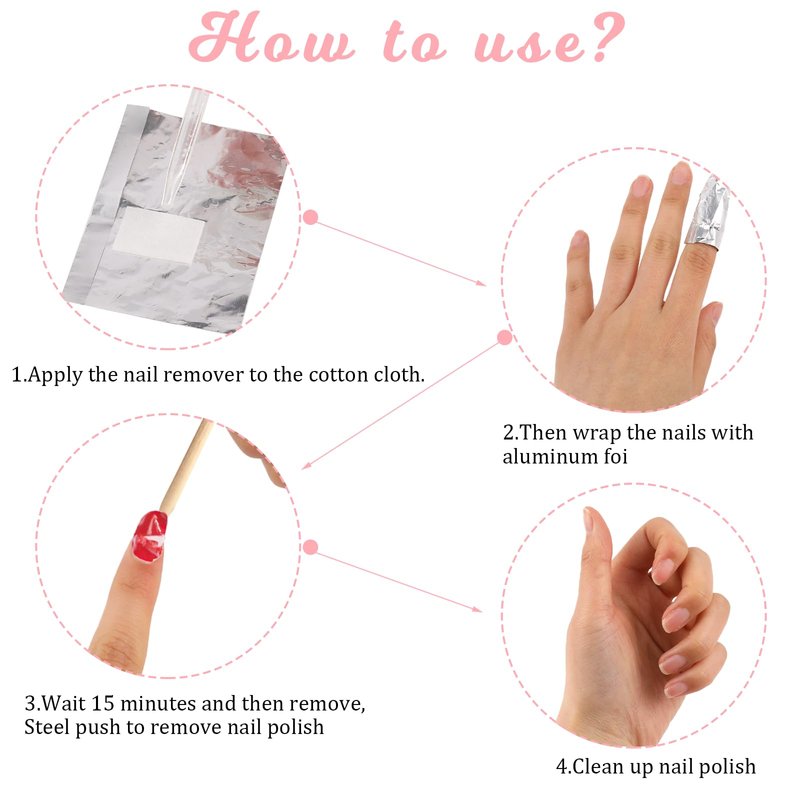 How to use?

1.Apply the nail remover to the cotton cloth.

2.Then wrap the nails with aluminum foi

3.Wait 15 minutes and then remove, Steel push to remove nail polish

4.Clean up nail polish