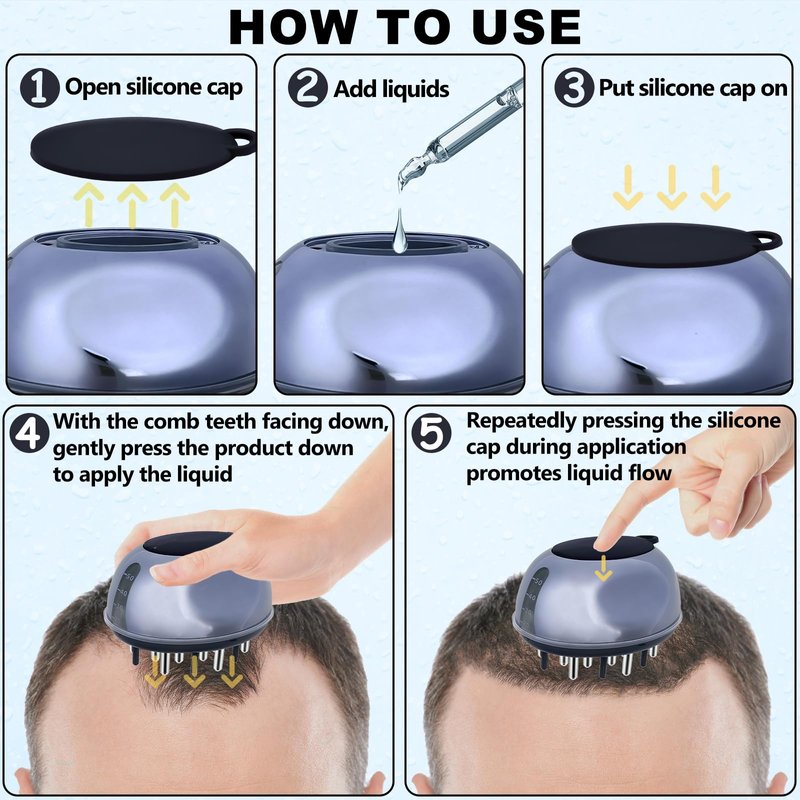 HOW TO USE

1 Open silicone cap

2 Add liquids

3 Put silicone cap on

4 With the comb teeth facing down, gently press the product down to apply the liquid

5 Repeatedly pressing the silicone cap during application promotes liquid flow