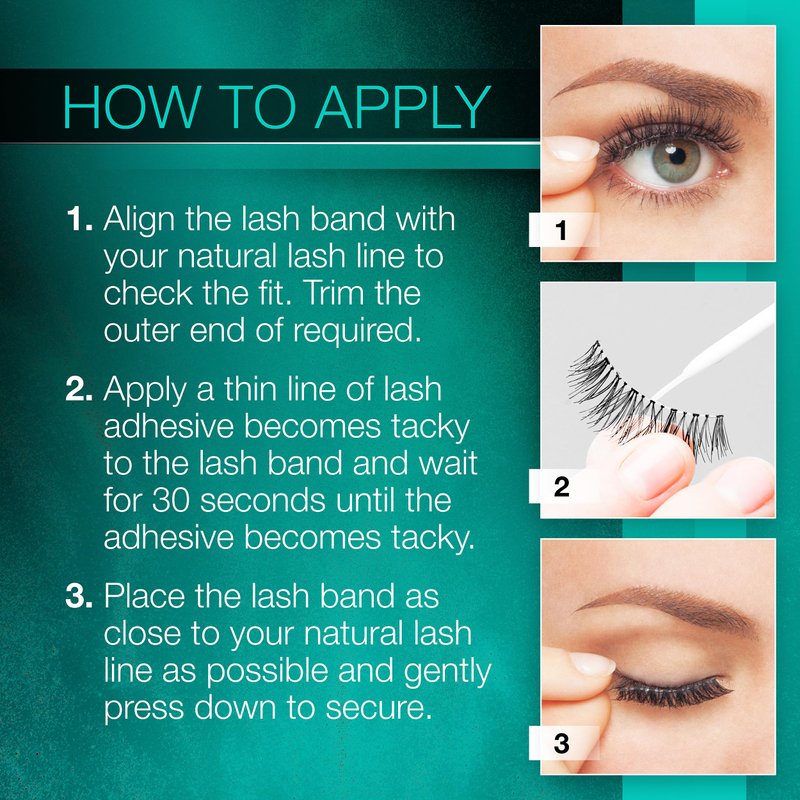 HOW TO APPLY

1. Align the lash band with your natural lash line to check the fit. Trim the outer end of required.

2. Apply a thin line of lash adhesive becomes tacky to the lash band and wait for 30 seconds until the adhesive becomes tacky.

3. Place the lash band as close to your natural lash line as possible and gently press down to secure.

1

2

3