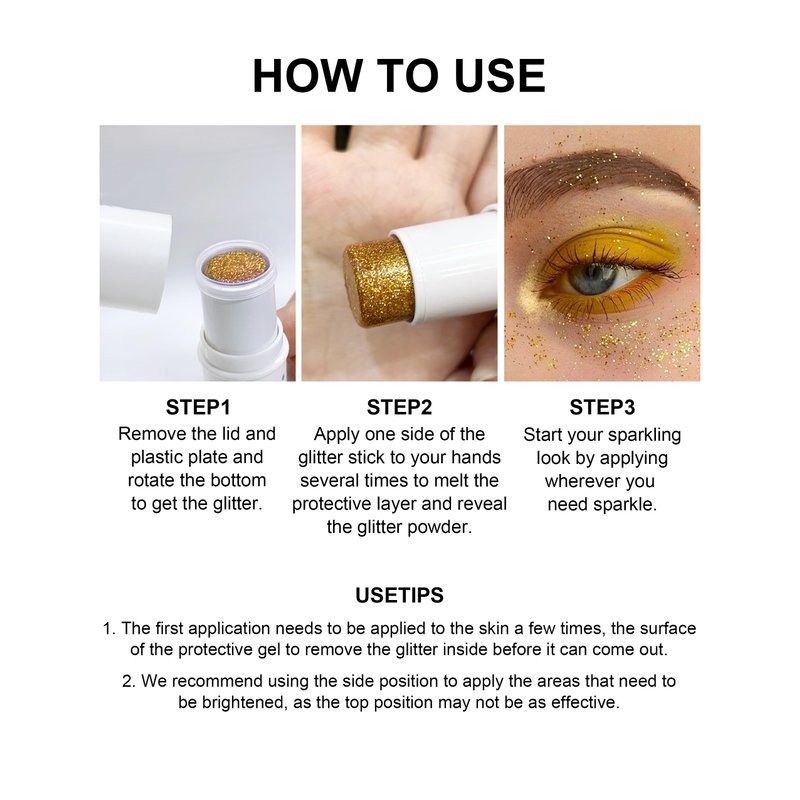 HOW TO USE

STEP1
Remove the lid and plastic plate and rotate the bottom to get the glitter.

STEP2
Apply one side of the glitter stick to your hands several times to melt the protective layer and reveal the glitter powder.

STEP3
Start your sparkling look by applying wherever you need sparkle.

USETIPS

1. The first application needs to be applied to the skin a few times, the surface of the protective gel to remove the glitter inside before it can come out.

2. We recommend using the side position to apply the areas that need to be brightened, as the top position may not be as effective.