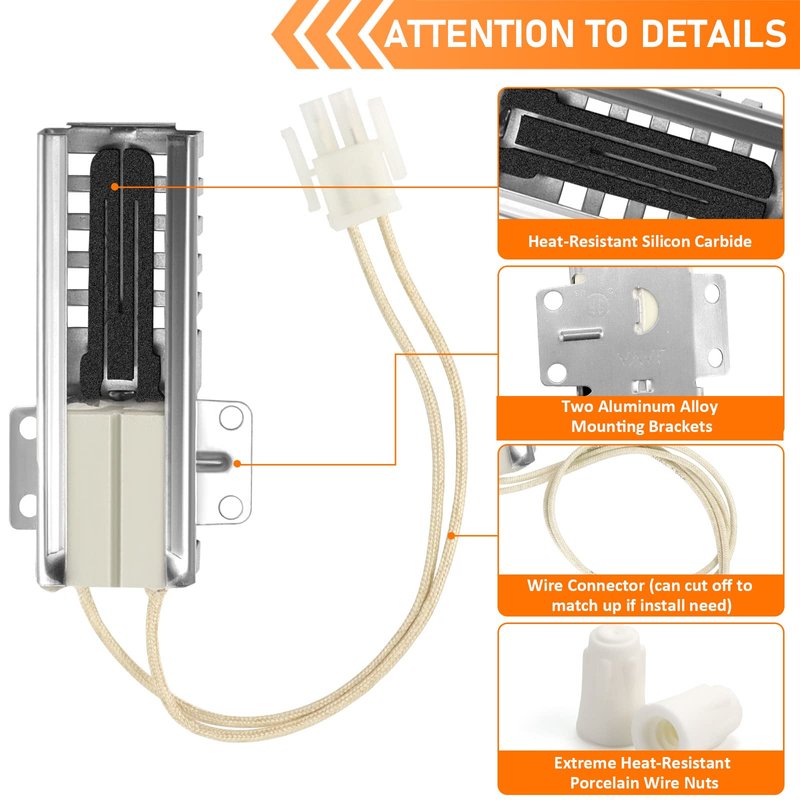 ATTENTION TO DETAILS

Heat-Resistant Silicon Carbide

Two Aluminum Alloy Mounting Brackets

Wire Connector (can cut off to match up if install need)

Extreme Heat-Resistant Porcelain Wire Nuts