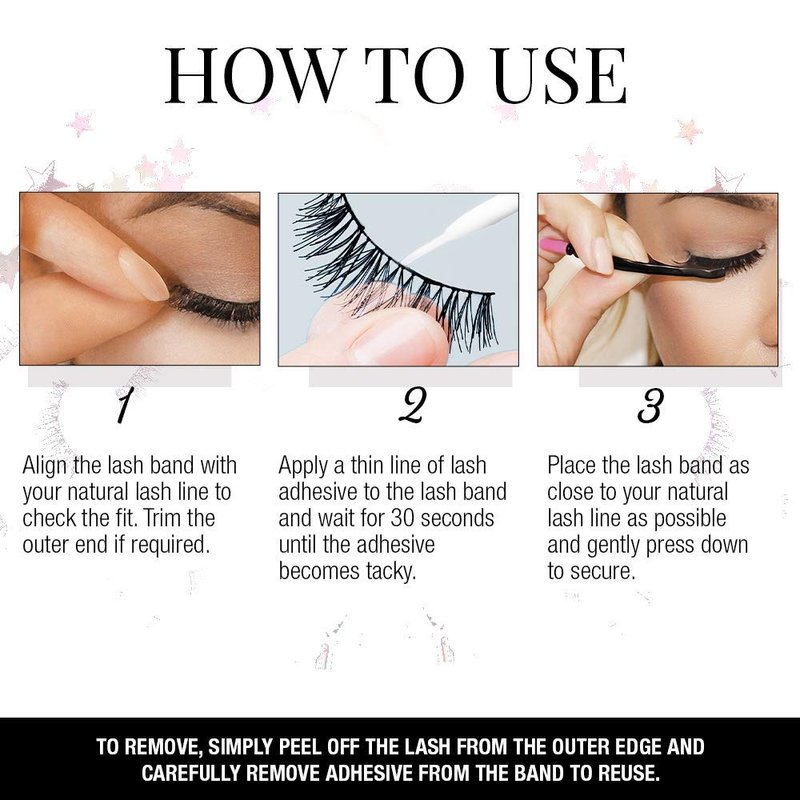 HOW TO USE

1

Align the lash band with your natural lash line to check the fit. Trim the outer end if required.

2

Apply a thin line of lash adhesive to the lash band and wait for 30 seconds until the adhesive becomes tacky.

3

Place the lash band as close to your natural lash line as possible and gently press down to secure.

TO REMOVE, SIMPLY PEEL OFF THE LASH FROM THE OUTER EDGE AND CAREFULLY REMOVE ADHESIVE FROM THE BAND TO REUSE.