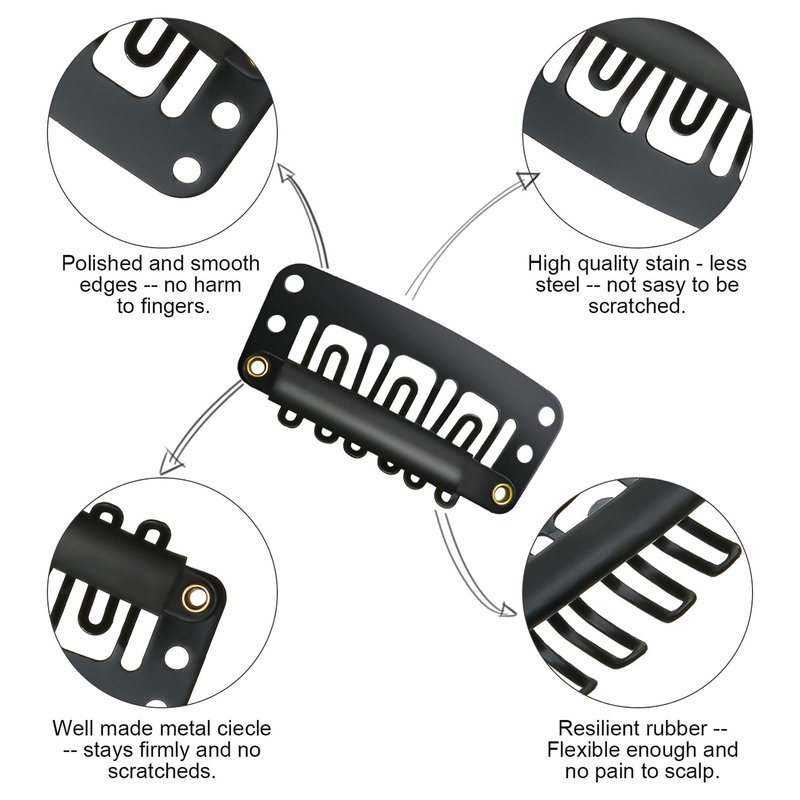 Polished and smooth edges -- no harm to fingers.

High quality stain - less steel -- not sasy to be scratched.

Well made metal ciecle -- stays firmly and no scratcheds.

Resilient rubber -- Flexible enough and no pain to scalp.