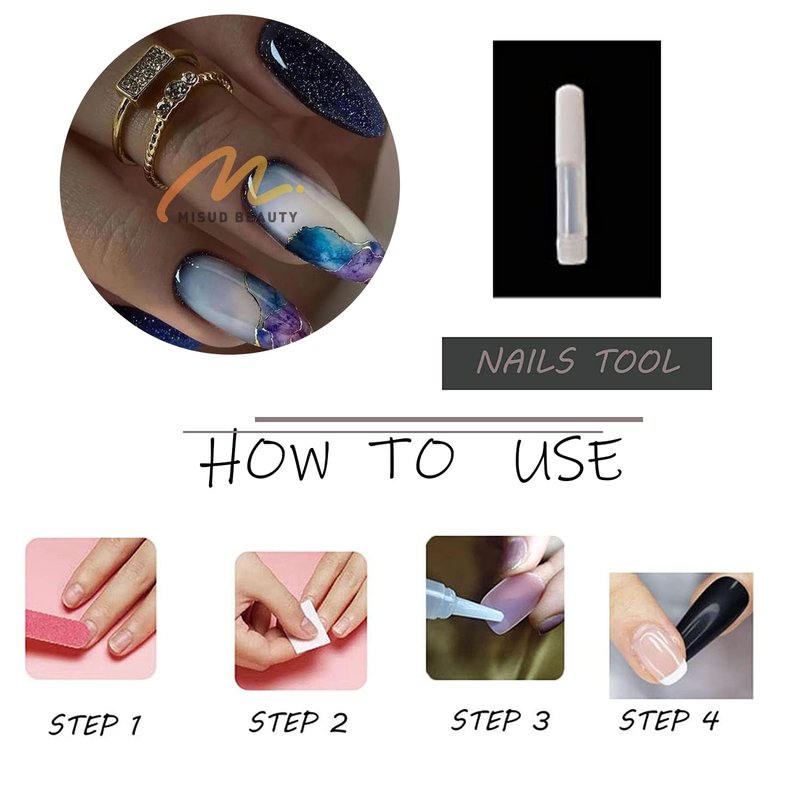 MISUD BEAUTY

NAILS TOOL

HOW TO USE

STEP 1

STEP 2

STEP 3

STEP 4