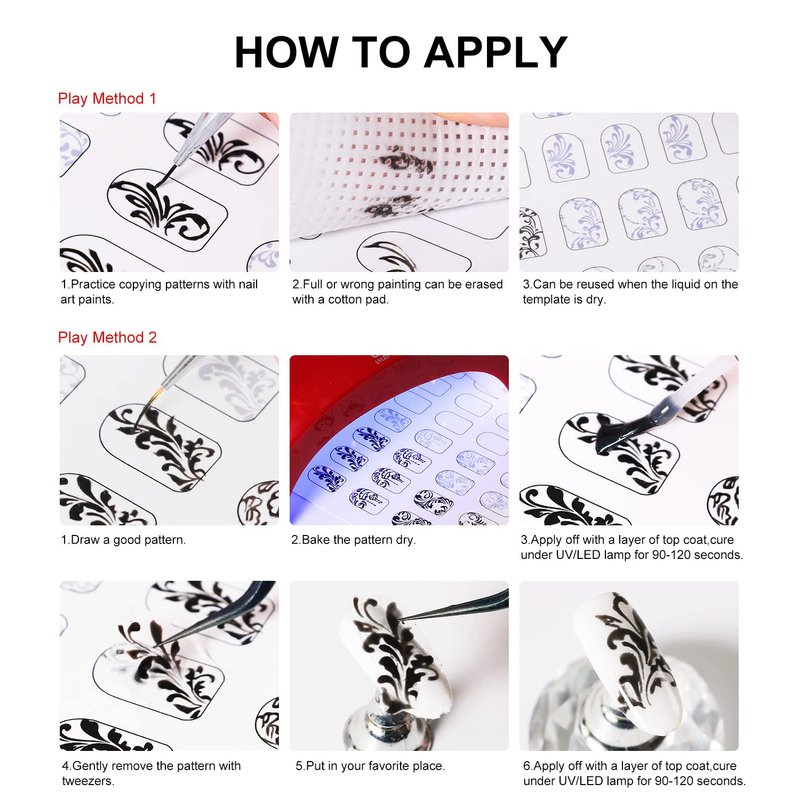 HOW TO APPLY

Play Method 1

1.Practice copying patterns with nail art paints.

2.Full or wrong painting can be erased with a cotton pad.

3.Can be reused when the liquid on the template is dry.

Play Method 2

1.Draw a good pattern.

2.Bake the pattern dry.

3.Apply off with a layer of top coat,cure under UV/LED lamp for 90-120 seconds.

4.Gently remove the pattern with tweezers.

5.Put in your favorite place.

6.Apply off with a layer of top coat,cure under UV/LED lamp for 90-120 seconds.