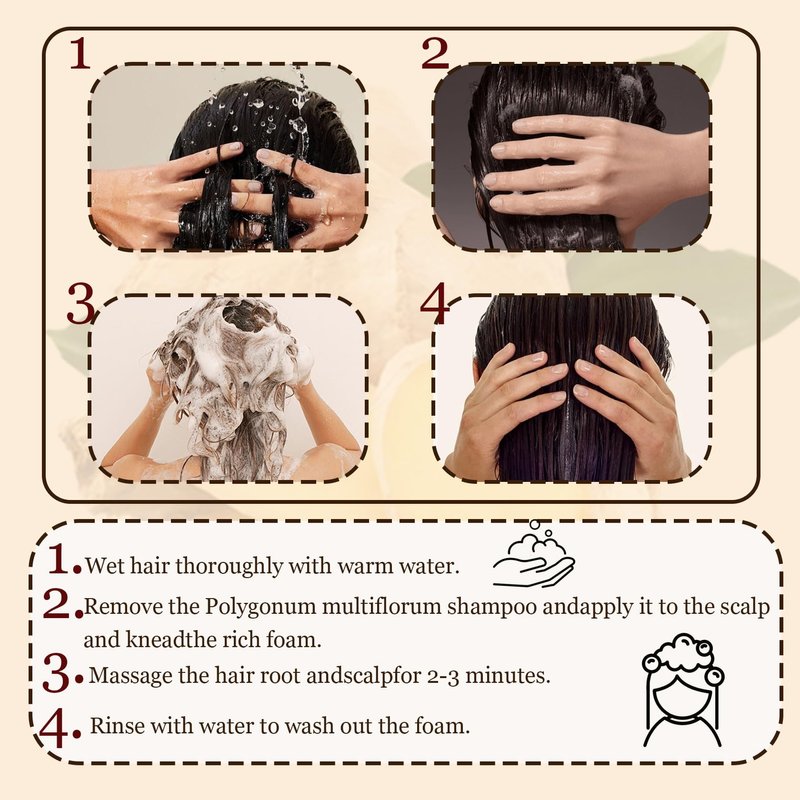 1

2

3

4

1. Wet hair thoroughly with warm water.

2. Remove the Polygonum multiflorum shampoo andapply it to the scalp and kneadthe rich foam.

3. Massage the hair root andscalpfor 2-3 minutes.

4. Rinse with water to wash out the foam.