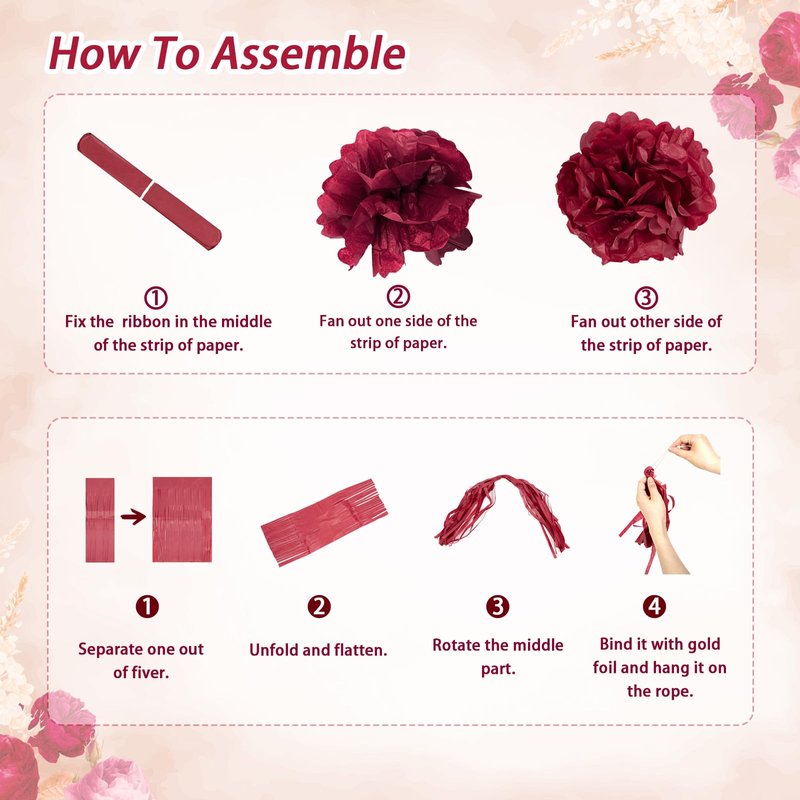 How To Assemble

①
Fix the ribbon in the middle of the strip of paper.

②
Fan out one side of the strip of paper.

③
Fan out other side of the strip of paper.

❶
Separate one out of fiver.

❷
Unfold and flatten.

❸
Rotate the middle part.

❹
Bind it with gold foil and hang it on the rope.