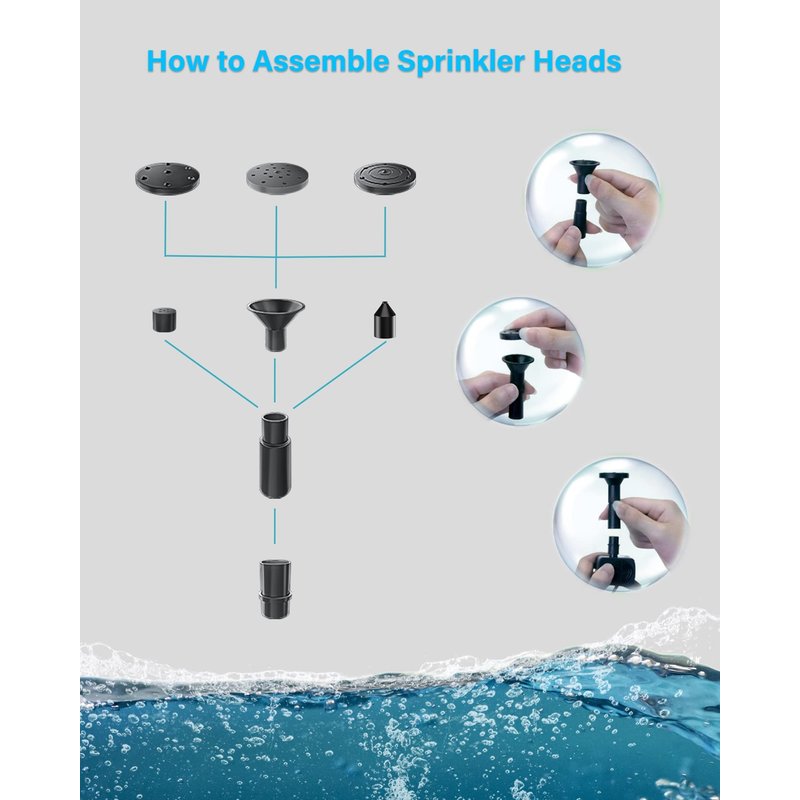 How to Assemble Sprinkler Heads