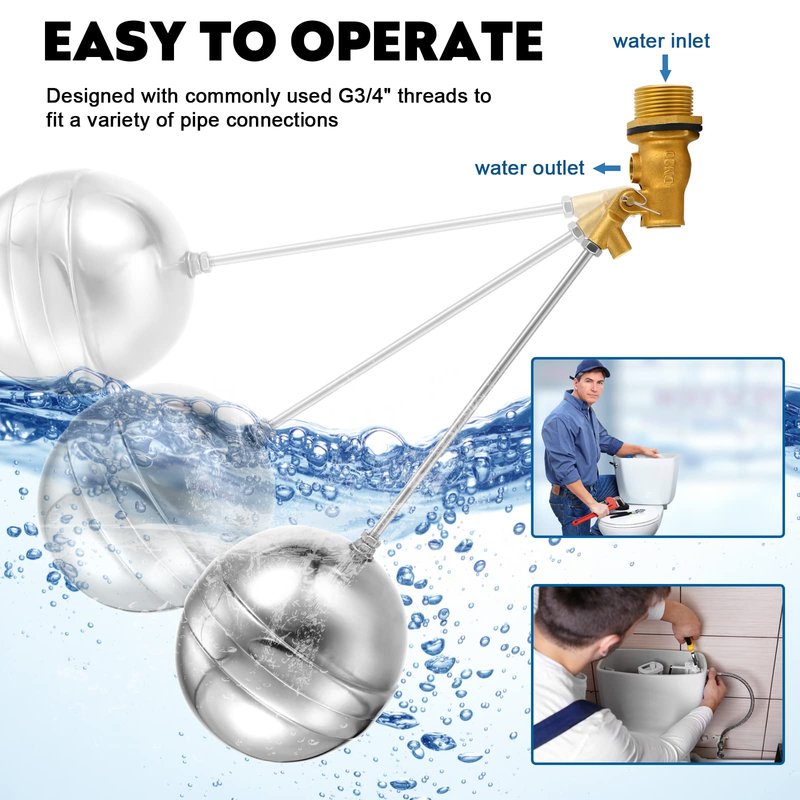 EASY TO OPERATE

Designed with commonly used G3/4" threads to fit a variety of pipe connections

water inlet

water outlet

DN20