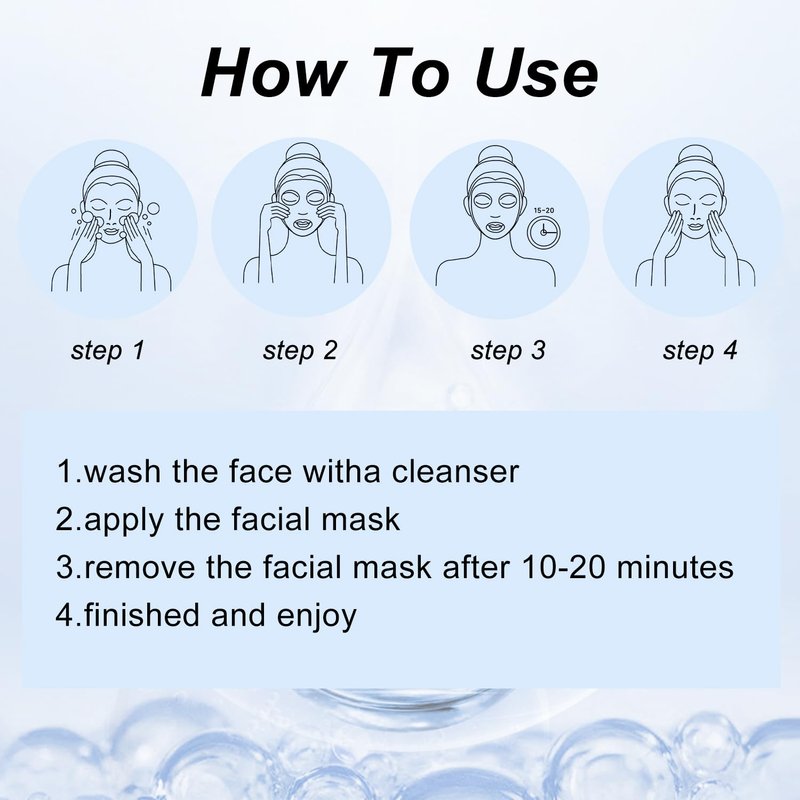 How To Use

15-20

step 1

step 2

step 3

step 4

1.wash the face witha cleanser
2.apply the facial mask
3.remove the facial mask after 10-20 minutes
4.finished and enjoy