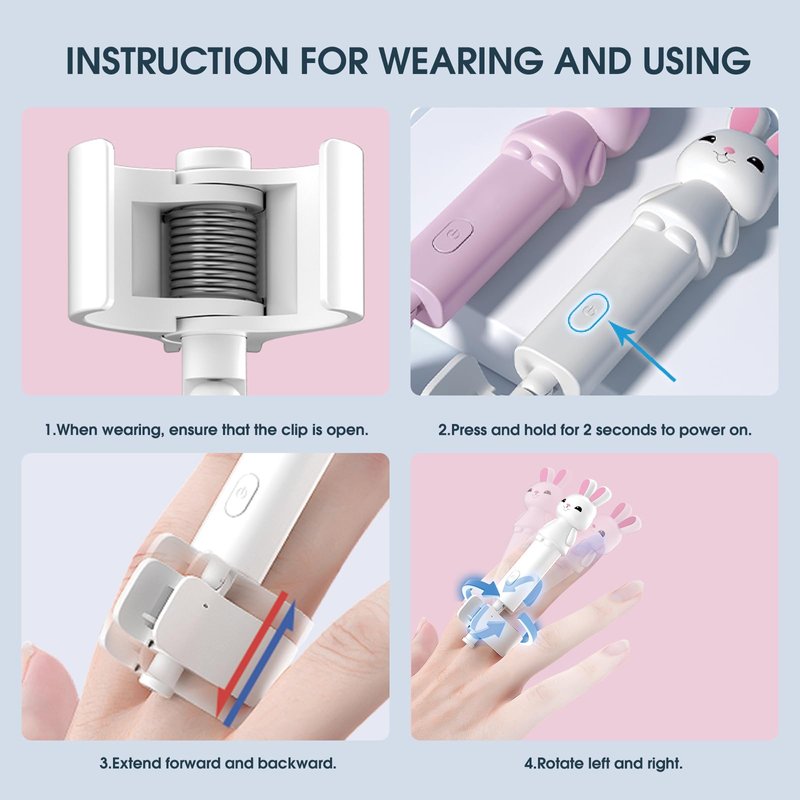 INSTRUCTION FOR WEARING AND USING

1.When wearing, ensure that the clip is open.

2.Press and hold for 2 seconds to power on.

3.Extend forward and backward.

4.Rotate left and right.