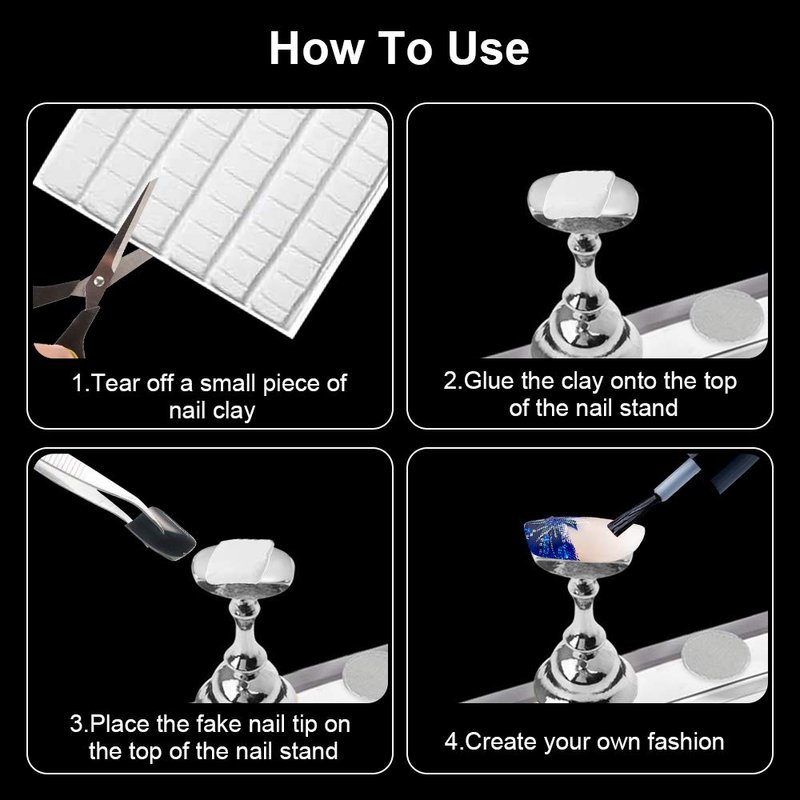 How To Use

1.Tear off a small piece of nail clay

2.Glue the clay onto the top of the nail stand

3.Place the fake nail tip on the top of the nail stand

4.Create your own fashion