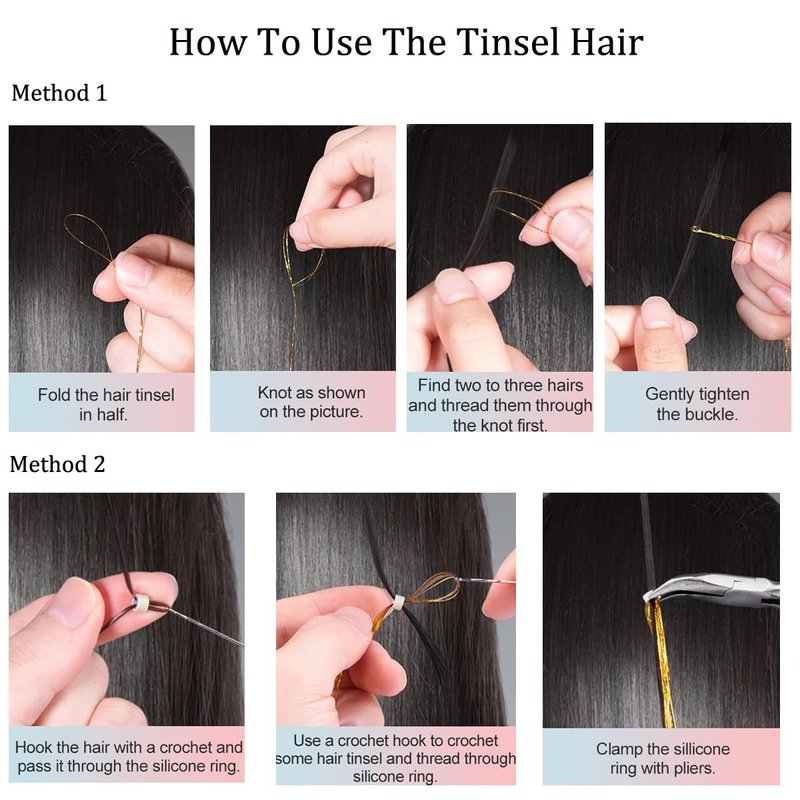 How To Use The Tinsel Hair

Method 1

Fold the hair tinsel in half.

Knot as shown on the picture.

Find two to three hairs and thread them through the knot first.

Gently tighten the buckle.

Method 2

Hook the hair with a crochet and pass it through the silicone ring.

Use a crochet hook to crochet some hair tinsel and thread through silicone ring.

Clamp the sillicone ring with pliers.