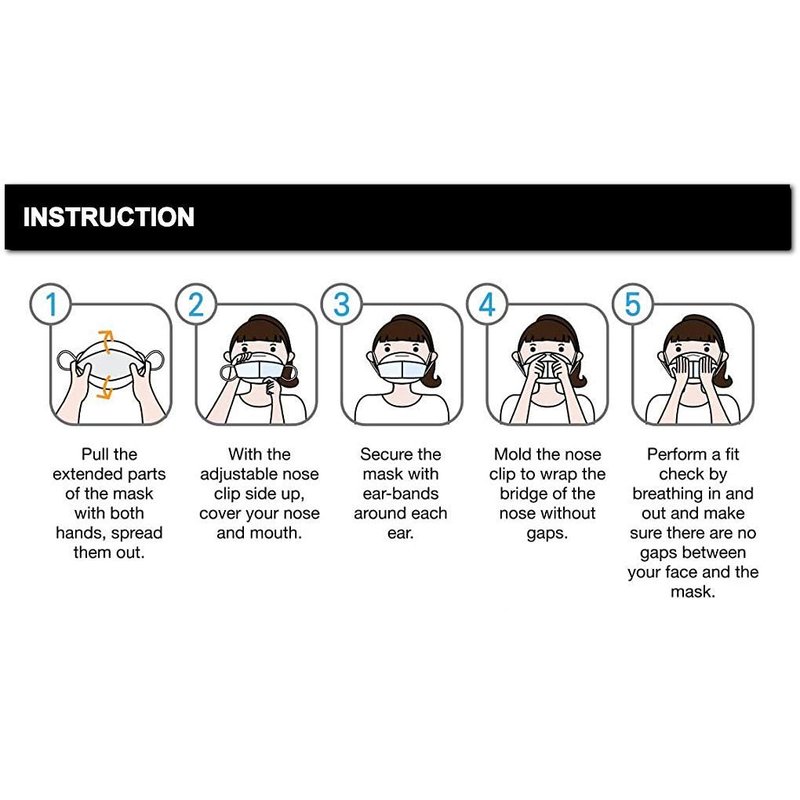 INSTRUCTION

1

Pull the extended parts of the mask with both hands, spread them out.

2

With the adjustable nose clip side up, cover your nose and mouth.

3

Secure the mask with ear-bands around each ear.

4

Mold the nose clip to wrap the bridge of the nose without gaps.

5

Perform a fit check by breathing in and out and make sure there are no gaps between your face and the mask.