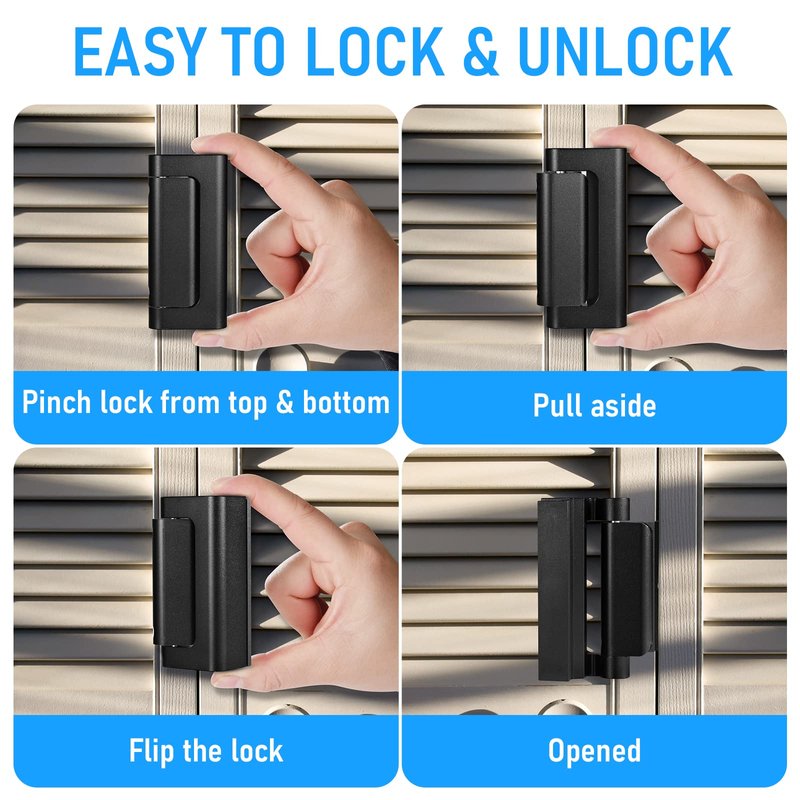 EASY TO LOCK & UNLOCK

Pinch lock from top & bottom

Pull aside

Flip the lock

Opened