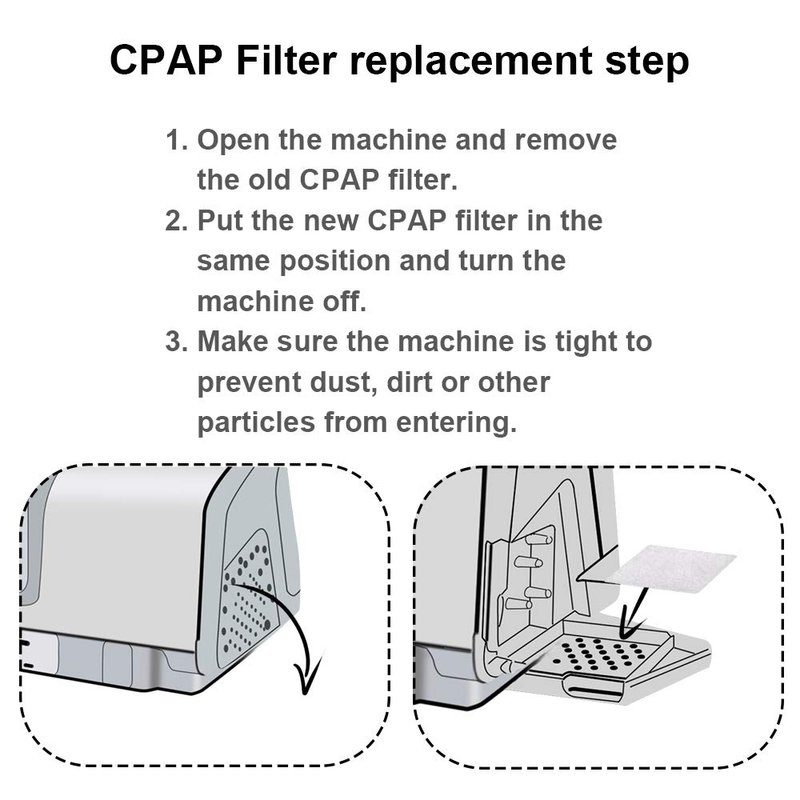 CPAP Filter replacement step

1. Open the machine and remove the old CPAP filter.
2. Put the new CPAP filter in the same position and turn the machine off.
3. Make sure the machine is tight to prevent dust, dirt or other particles from entering.