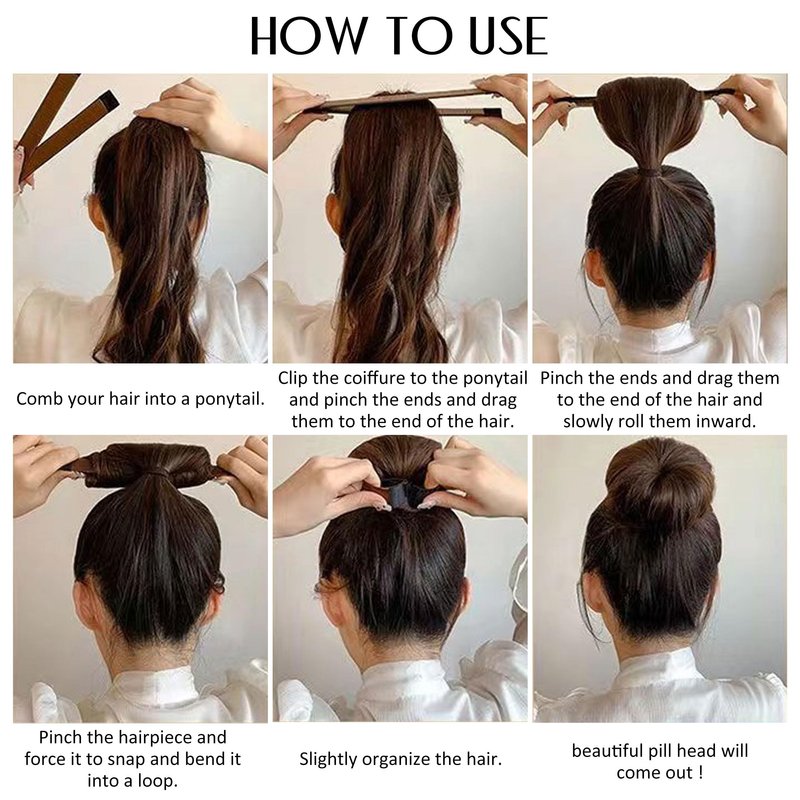 HOW TO USE

Comb your hair into a ponytail.

Clip the coiffure to the ponytail and pinch the ends and drag them to the end of the hair.

Pinch the ends and drag them to the end of the hair and slowly roll them inward.

Pinch the hairpiece and force it to snap and bend it into a loop.

Slightly organize the hair.

beautiful pill head will come out !