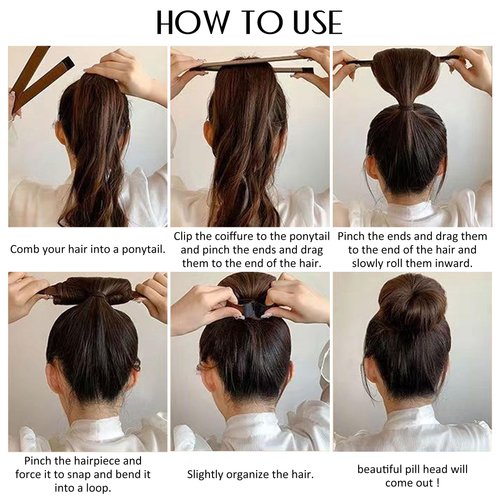 HOW TO USE

Comb your hair into a ponytail.

Clip the coiffure to the ponytail and pinch the ends and drag them to the end of the hair.

Pinch the ends and drag them to the end of the hair and slowly roll them inward.

Pinch the hairpiece and force it to snap and bend it into a loop.

Slightly organize the hair.

beautiful pill head will come out !