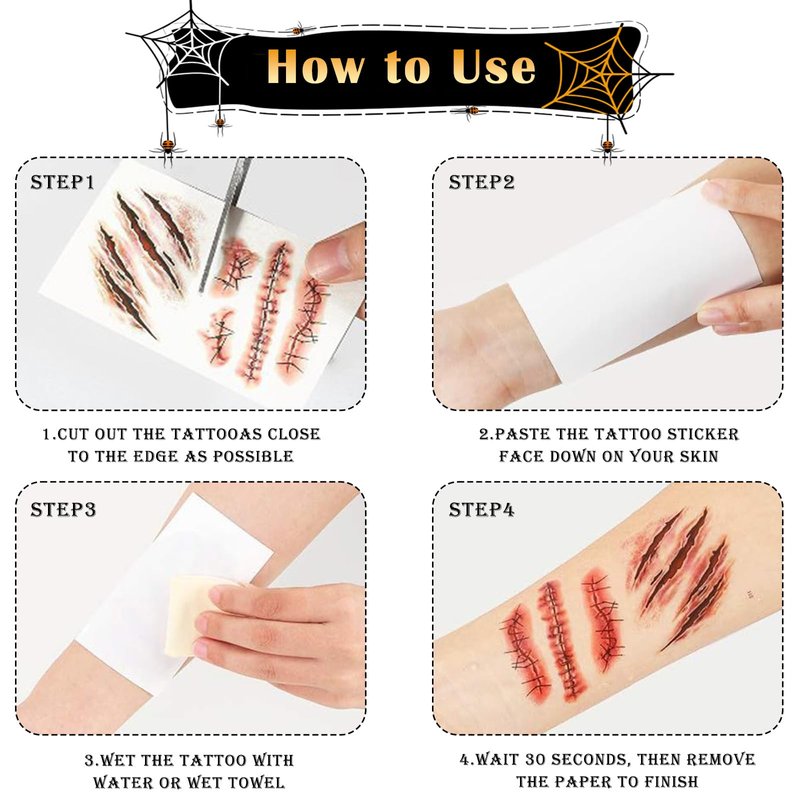 How to Use

STEP1

1.CUT OUT THE TATTOOAS CLOSE TO THE EDGE AS POSSIBLE

STEP2

2.PASTE THE TATTOO STICKER FACE DOWN ON YOUR SKIN

STEP3

3.WET THE TATTOO WITH WATER OR WET TOWEL

STEP4

4.WAIT 30 SECONDS, THEN REMOVE THE PAPER TO FINISH