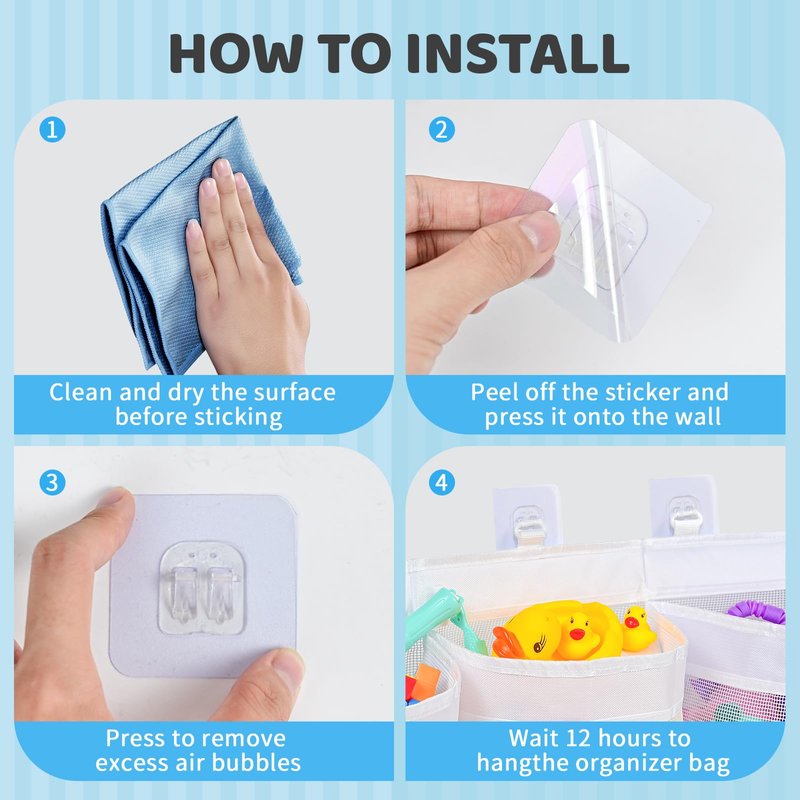 HOW TO INSTALL

1

Clean and dry the surface before sticking

2

Peel off the sticker and press it onto the wall

3

Press to remove excess air bubbles

4

Wait 12 hours to hangthe organizer bag