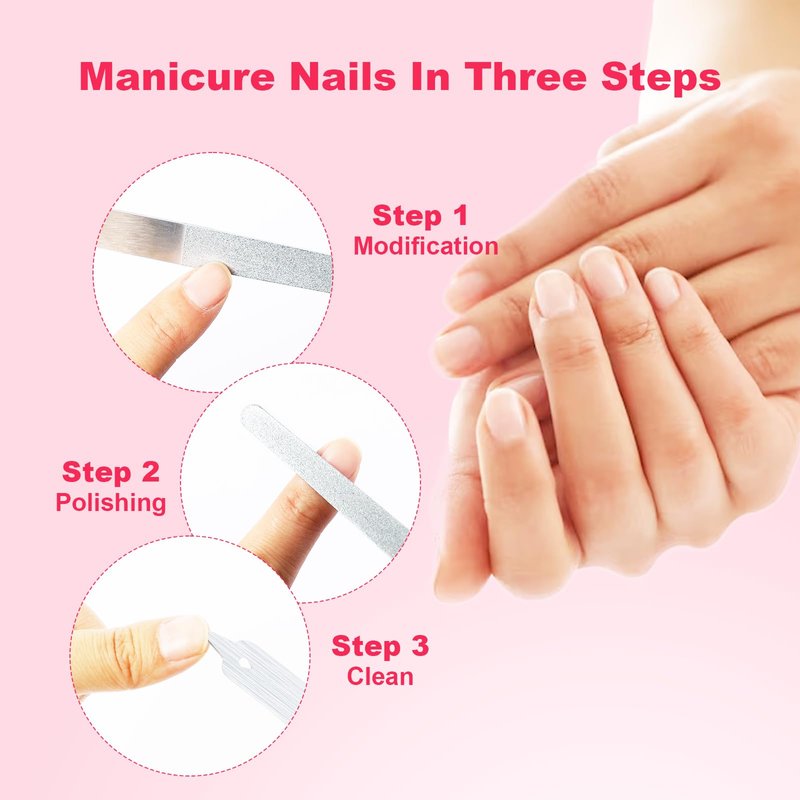 Manicure Nails In Three Steps

Step 1
Modification

Step 2
Polishing

Step 3
Clean