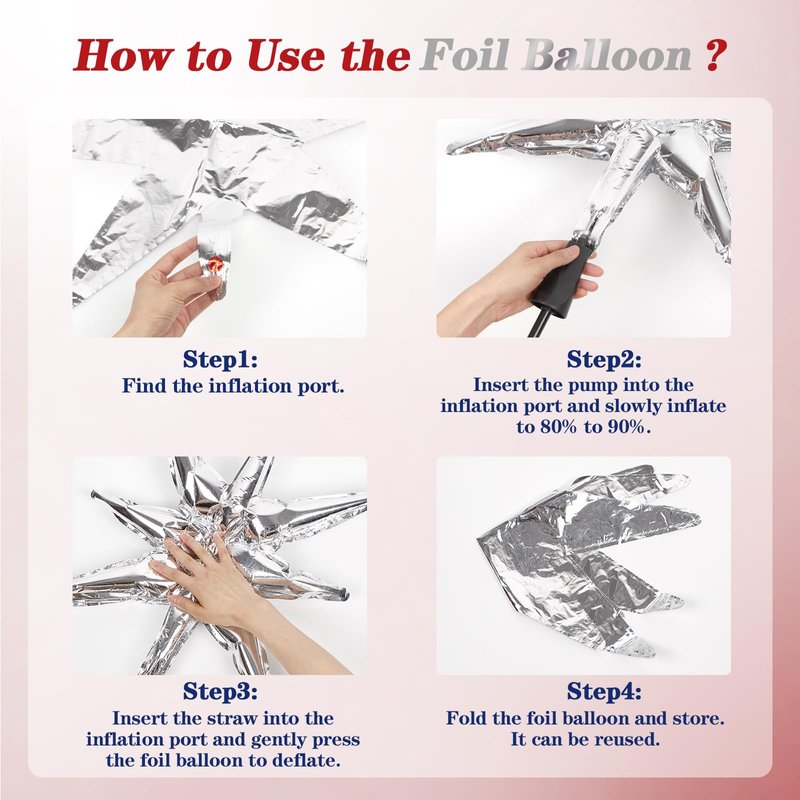 How to Use the Foil Balloon ?

Step1:
Find the inflation port.

Step2:
Insert the pump into the inflation port and slowly inflate to 80% to 90%.

Step3:
Insert the straw into the inflation port and gently press the foil balloon to deflate.

Step4:
Fold the foil balloon and store. It can be reused.