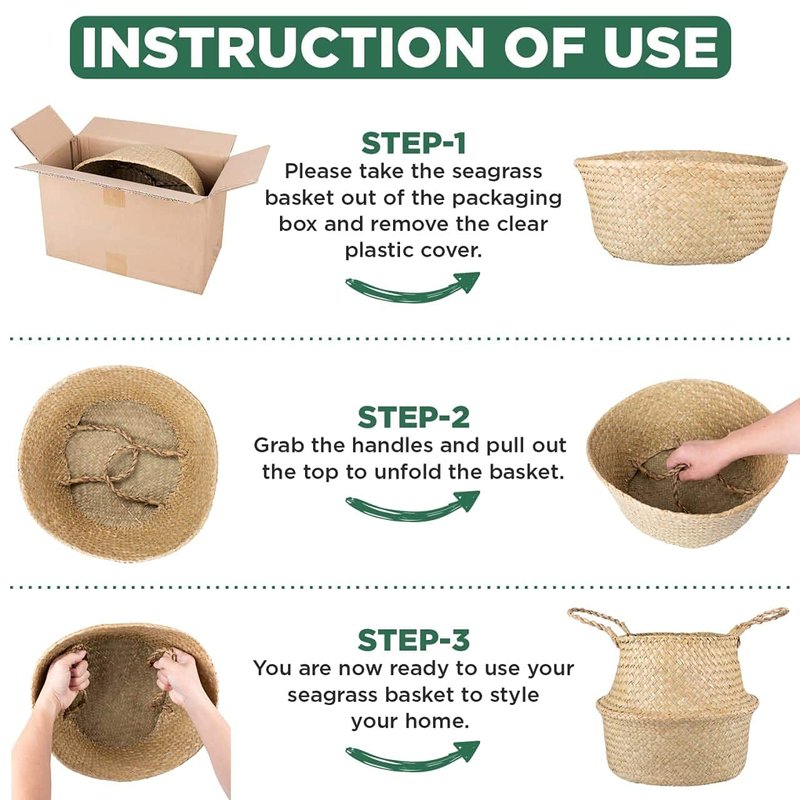 INSTRUCTION OF USE

STEP-1
Please take the seagrass basket out of the packaging box and remove the clear plastic cover.

STEP-2
Grab the handles and pull out the top to unfold the basket.

STEP-3
You are now ready to use your seagrass basket to style your home.