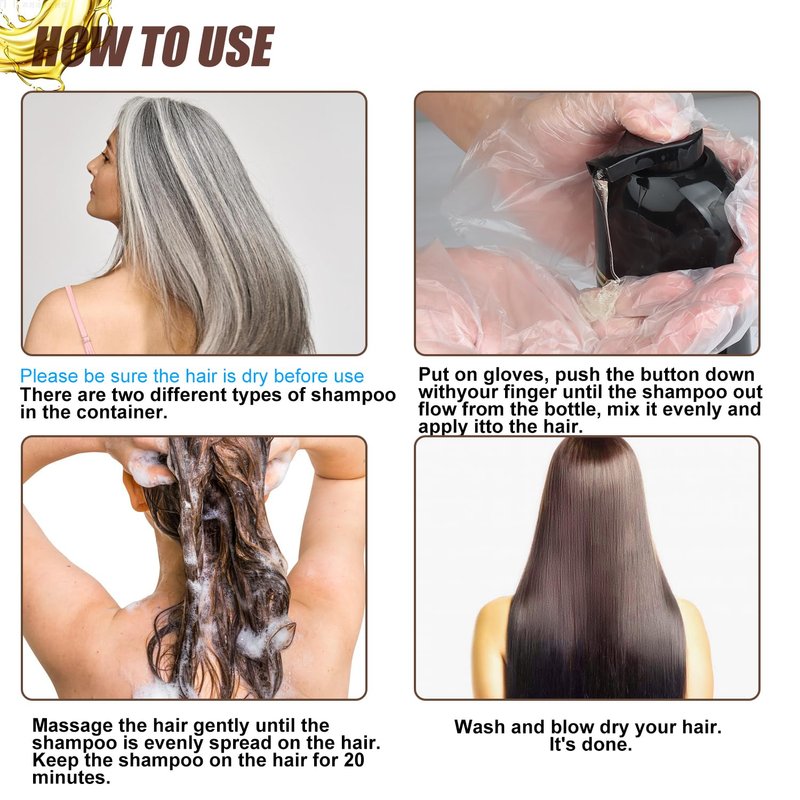 HOW TO USE

Please be sure the hair is dry before use
There are two different types of shampoo in the container.

Put on gloves, push the button down withyour finger until the shampoo out flow from the bottle, mix it evenly and apply itto the hair.

Massage the hair gently until the shampoo is evenly spread on the hair. Keep the shampoo on the hair for 20 minutes.

Wash and blow dry your hair. It's done.