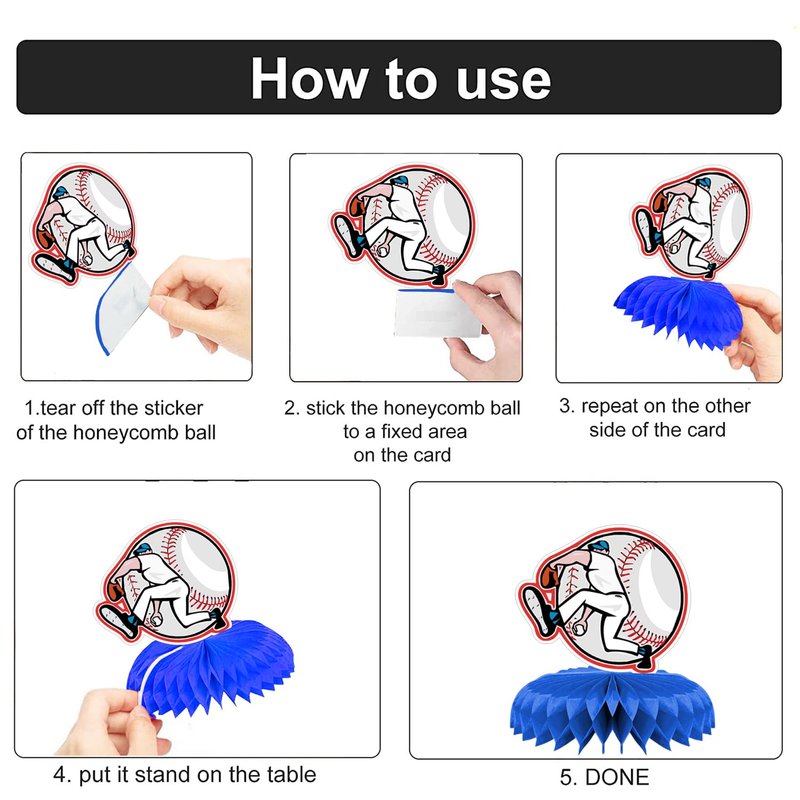 How to use

1.tear off the sticker of the honeycomb ball

2. stick the honeycomb ball to a fixed area on the card

3. repeat on the other side of the card

4. put it stand on the table

5. DONE