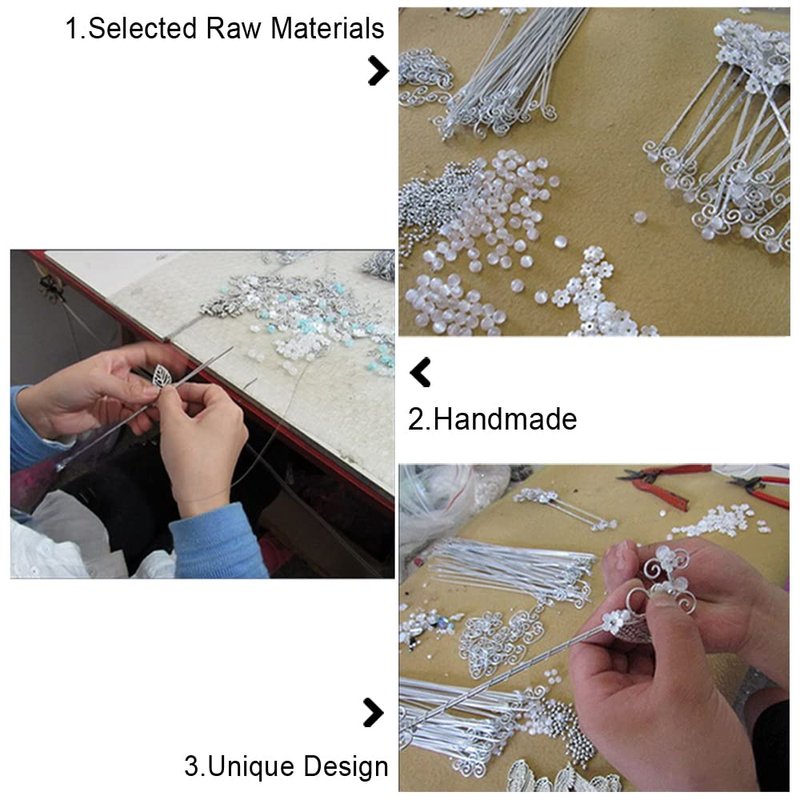 1.Selected Raw Materials

2.Handmade

3.Unique Design