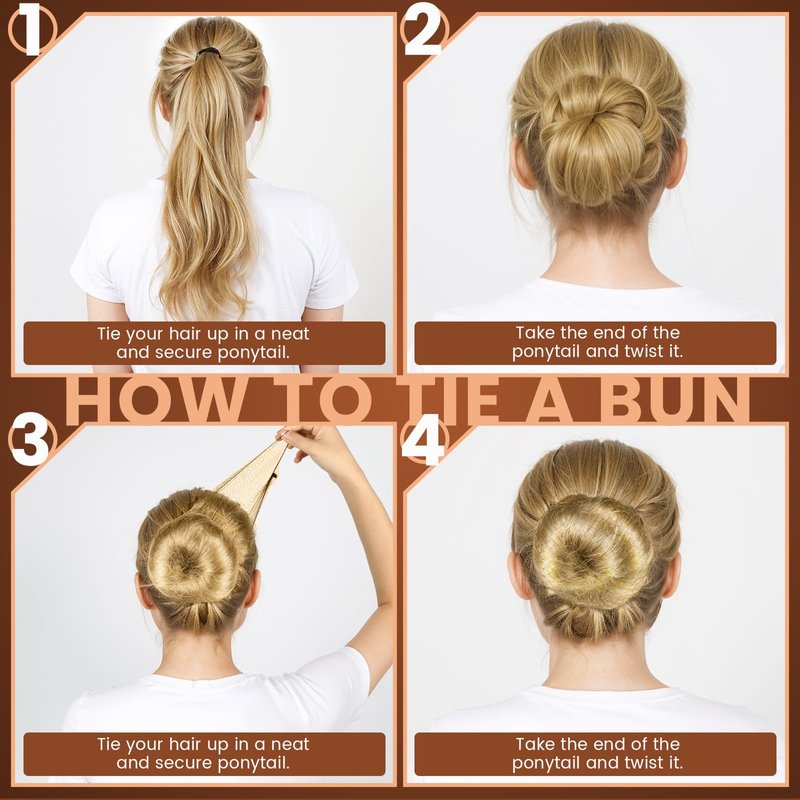 1

Tie your hair up in a neat and secure ponytail.

2

Take the end of the ponytail and twist it.

HOW TO TIE A BUN

3

Tie your hair up in a neat and secure ponytail.

4

Take the end of the ponytail and twist it.