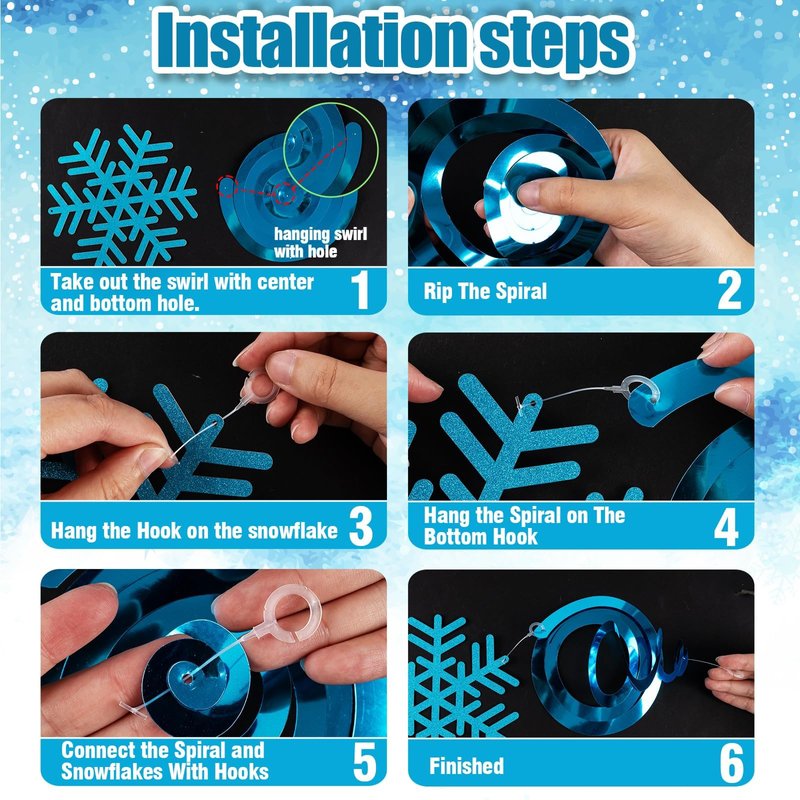 Installation steps

hanging swirl with hole

Take out the swirl with center and bottom hole. 1

Rip The Spiral 2

Hang the Hook on the snowflake 3

Hang the Spiral on The Bottom Hook 4

Connect the Spiral and Snowflakes With Hooks 5

Finished 6