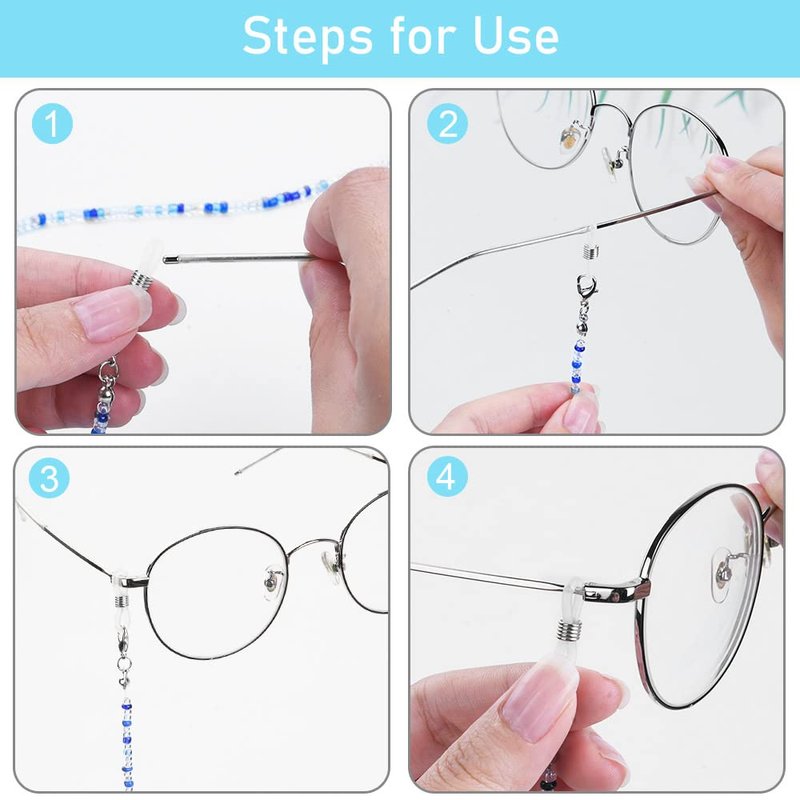 Steps for Use

1

2

3

4