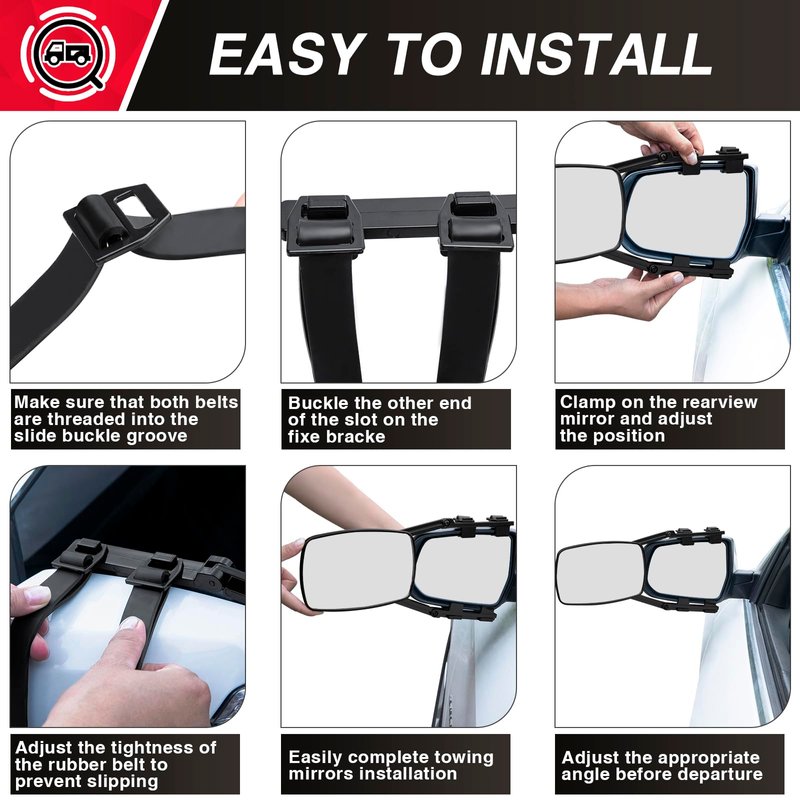 EASY TO INSTALL

Make sure that both belts are threaded into the slide buckle groove

Buckle the other end of the slot on the fixe bracke

Clamp on the rearview mirror and adjust the position

Adjust the tightness of the rubber belt to prevent slipping

Easily complete towing mirrors installation

Adjust the appropriate angle before departure