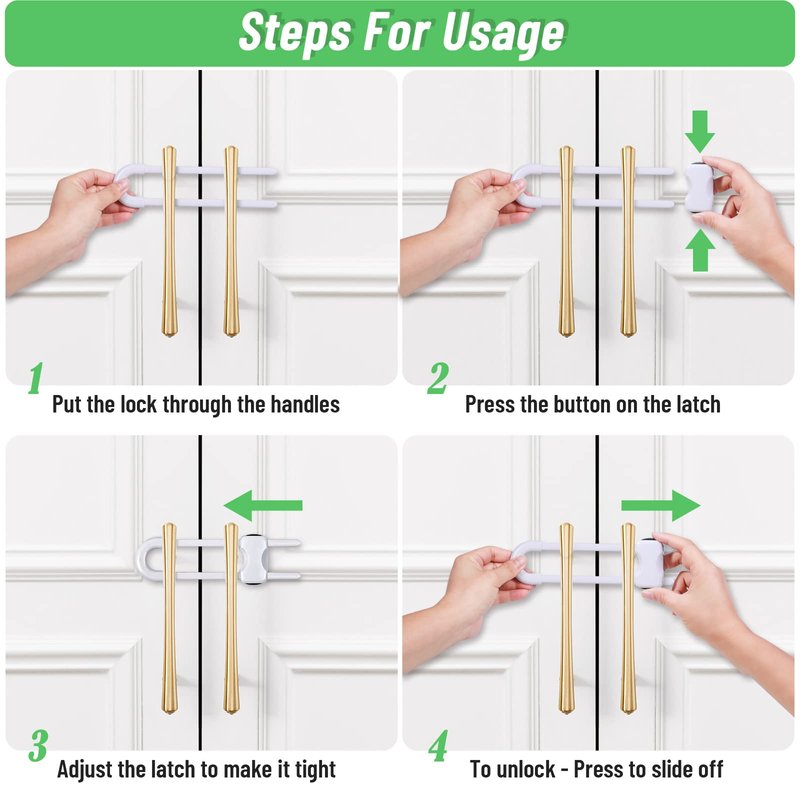 Steps For Usage

1
Put the lock through the handles

2
Press the button on the latch

3
Adjust the latch to make it tight

4
To unlock - Press to slide off