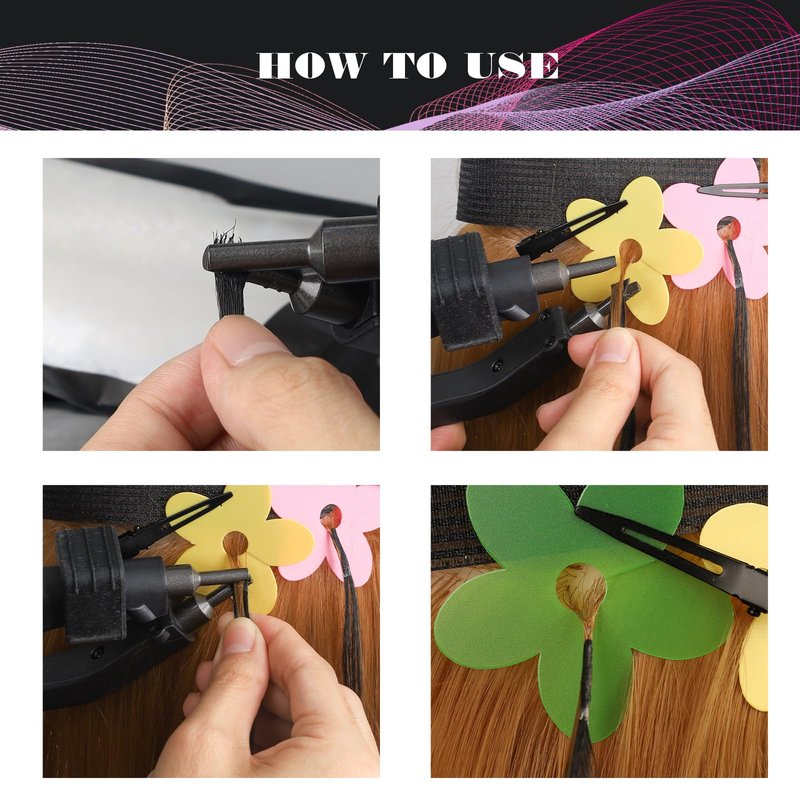 HOW TO USE