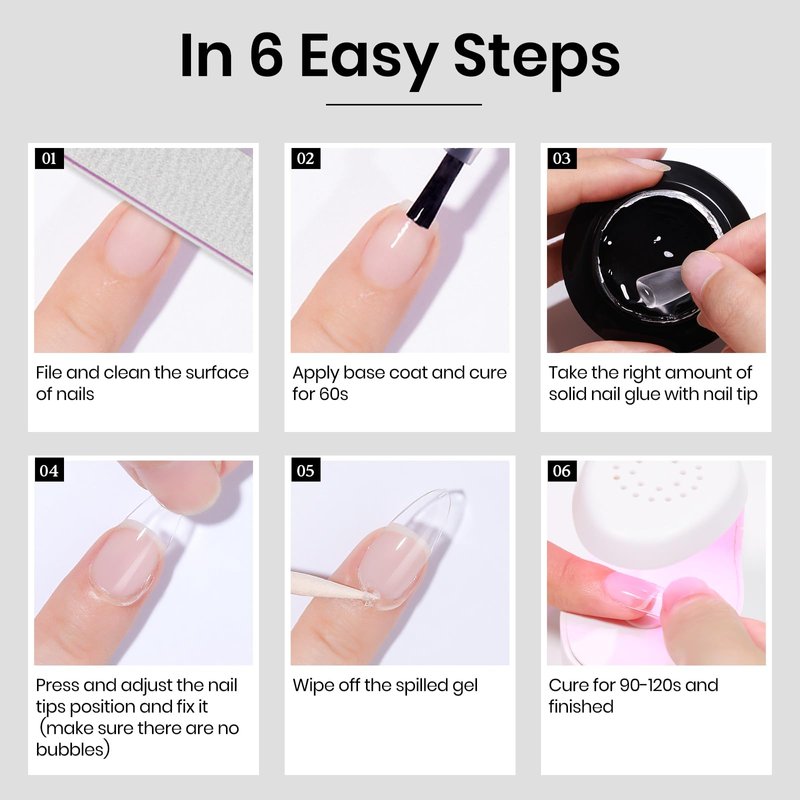 In 6 Easy Steps

01

File and clean the surface of nails

02

Apply base coat and cure for 60s

03

Take the right amount of solid nail glue with nail tip

04

Press and adjust the nail tips position and fix it （make sure there are no bubbles）

05

Wipe off the spilled gel

06

Cure for 90-120s and finished