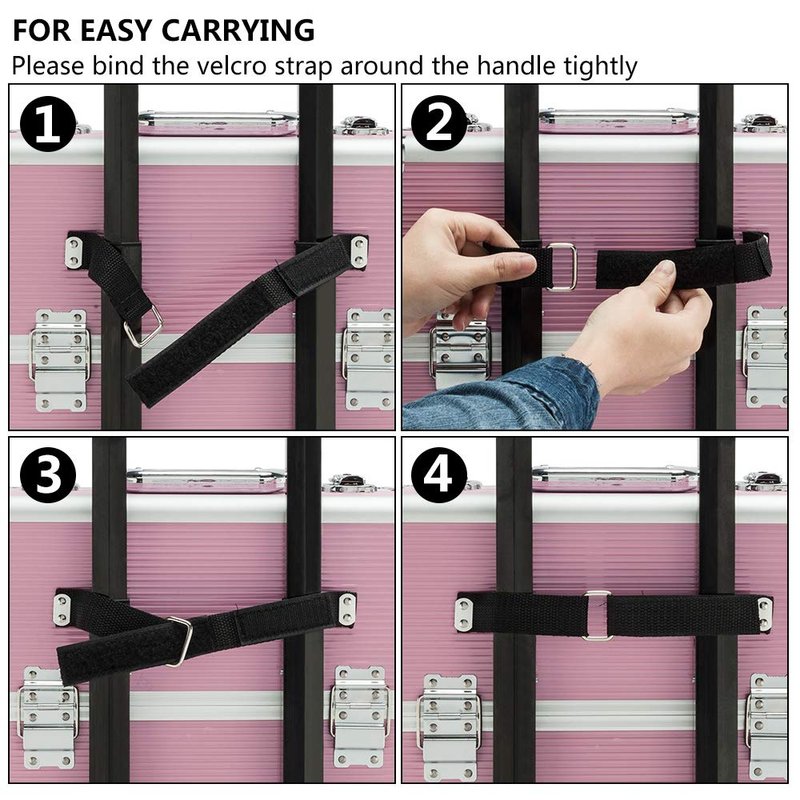 FOR EASY CARRYING

Please bind the velcro strap around the handle tightly

1

2

3

4