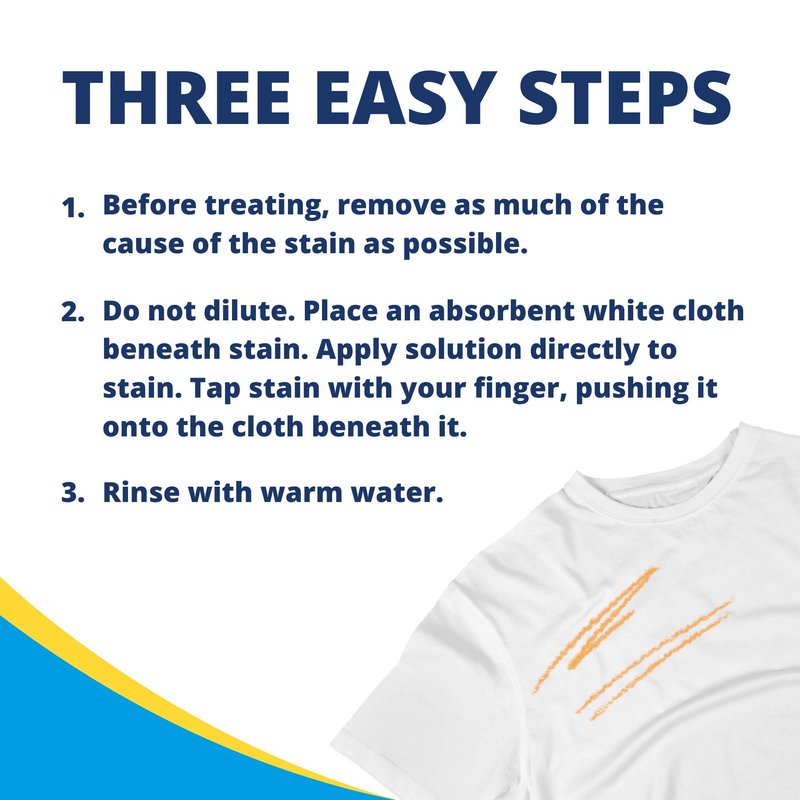 THREE EASY STEPS

1. Before treating, remove as much of the cause of the stain as possible.

2. Do not dilute. Place an absorbent white cloth beneath stain. Apply solution directly to stain. Tap stain with your finger, pushing it onto the cloth beneath it.

3. Rinse with warm water.