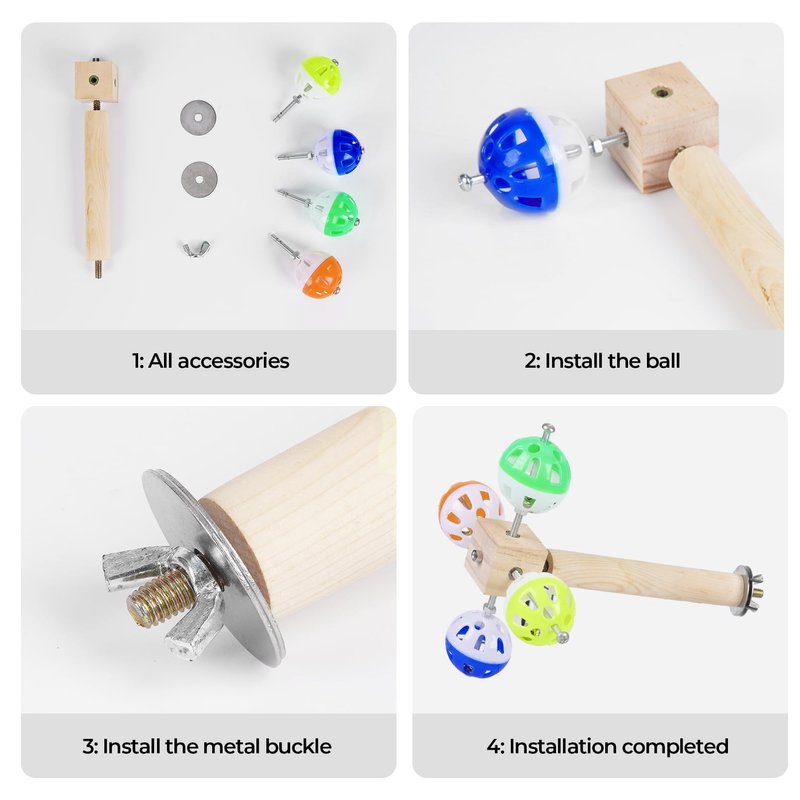 1: All accessories

2: Install the ball

3: Install the metal buckle

4: Installation completed