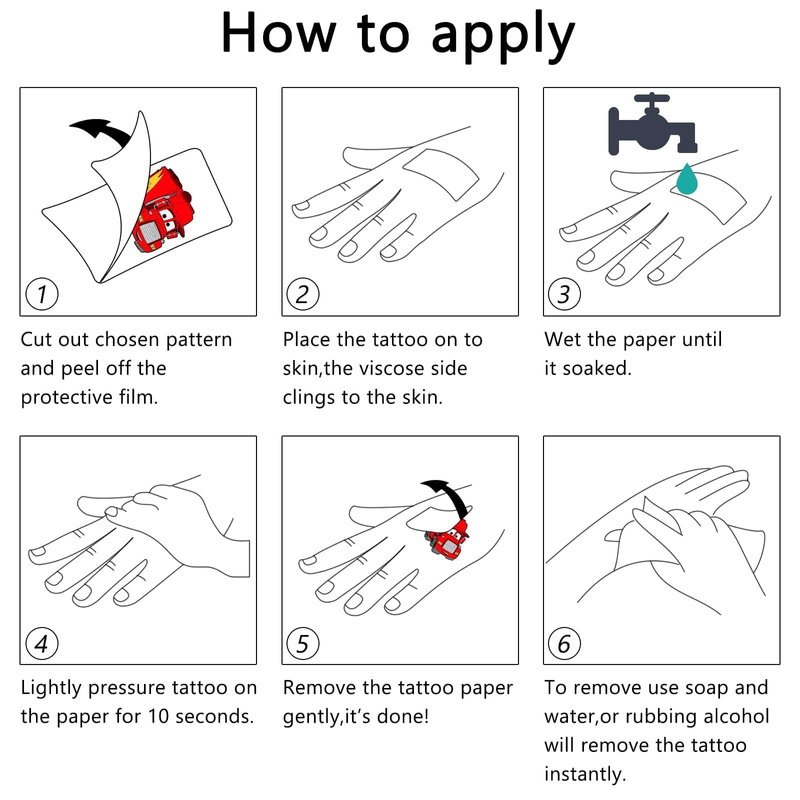 How to apply

1

Cut out chosen pattern and peel off the protective film.

2

Place the tattoo on to skin,the viscose side clings to the skin.

3

Wet the paper until it soaked.

4

Lightly pressure tattoo on the paper for 10 seconds.

5

Remove the tattoo paper gently,it's done!

6

To remove use soap and water,or rubbing alcohol will remove the tattoo instantly.