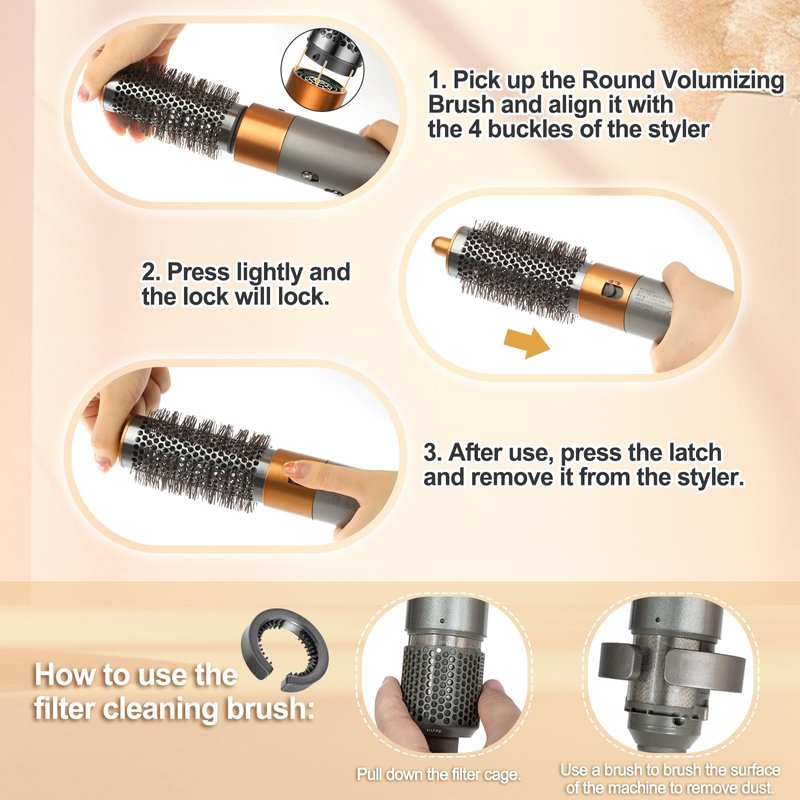 1. Pick up the Round Volumizing Brush and align it with the 4 buckles of the styler

2. Press lightly and the lock will lock.

3. After use, press the latch and remove it from the styler.

How to use the filter cleaning brush:

Pull down the filter cage.

Use a brush to brush the surface of the machine to remove dust.