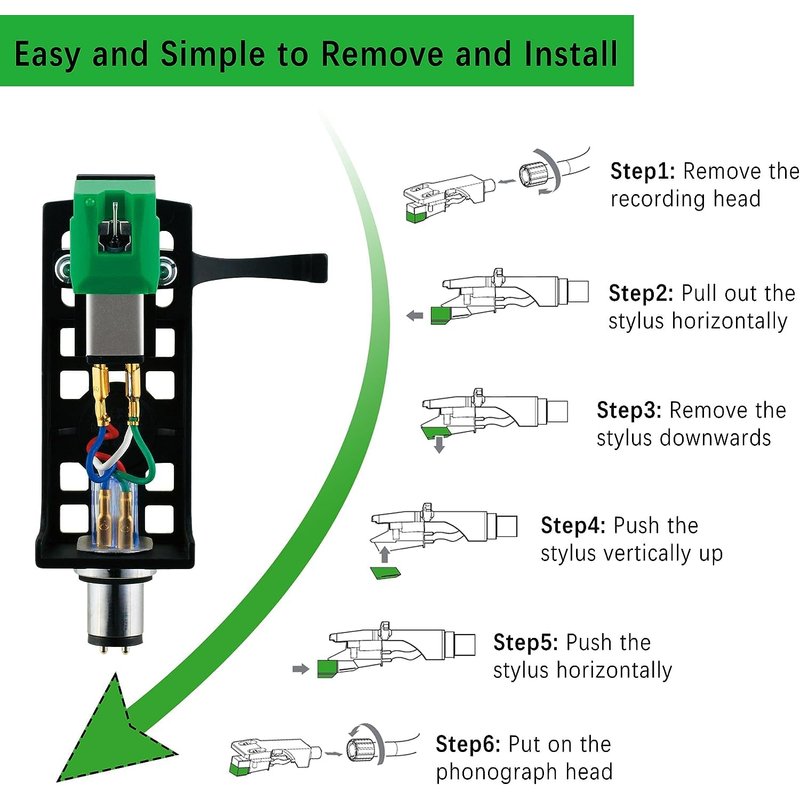 Easy and Simple to Remove and Install

Step1: Remove the recording head

Step2: Pull out the stylus horizontally

Step3: Remove the stylus downwards

Step4: Push the stylus vertically up

Step5: Push the stylus horizontally

Step6: Put on the phonograph head