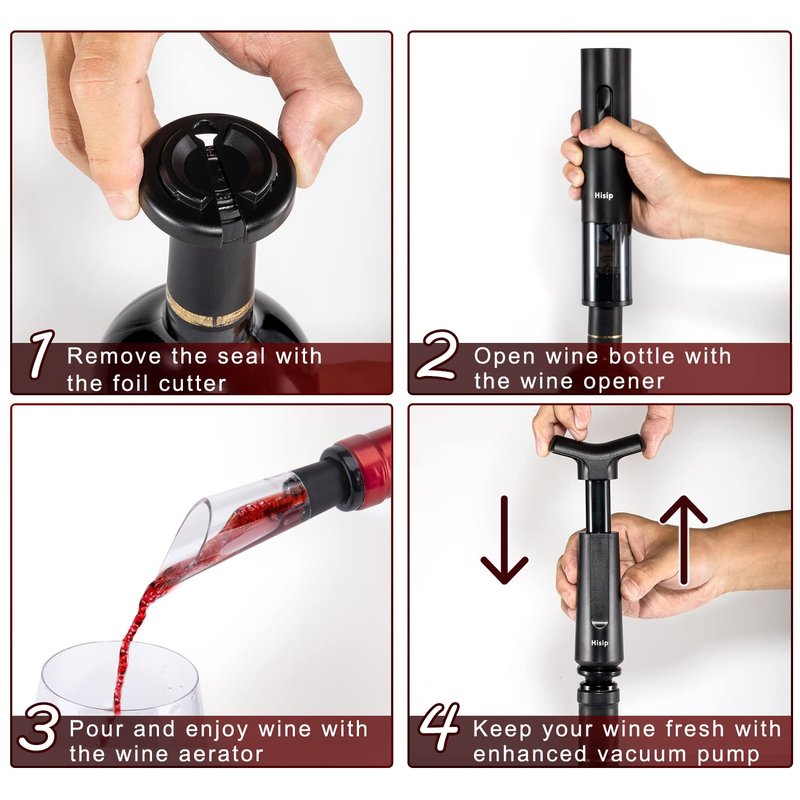 1 Remove the seal with the foil cutter

Hisip

2 Open wine bottle with the wine opener

3 Pour and enjoy wine with the wine aerator

Hisip

4 Keep your wine fresh with enhanced vacuum pump